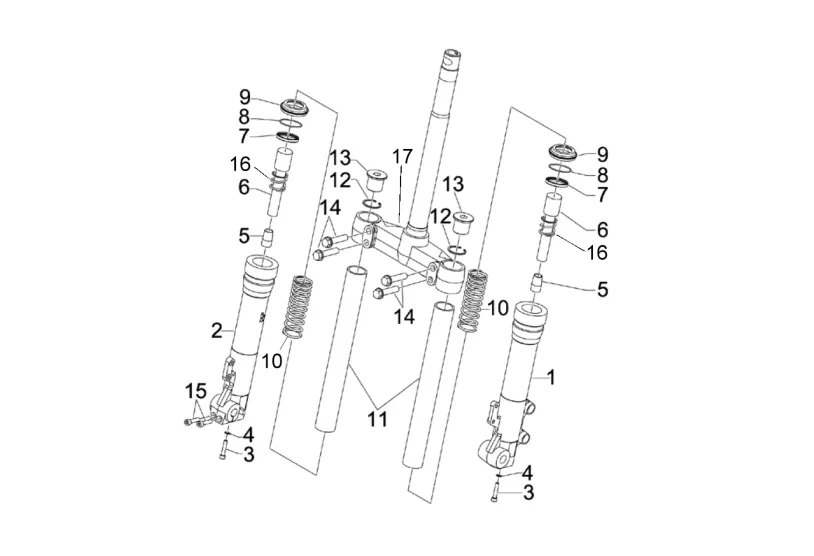 9
8
7
16
6
5
2
10
15
4
3
13
12
14
17
13
12
14
11
10
9
8
7
6
16
5
1
4
3