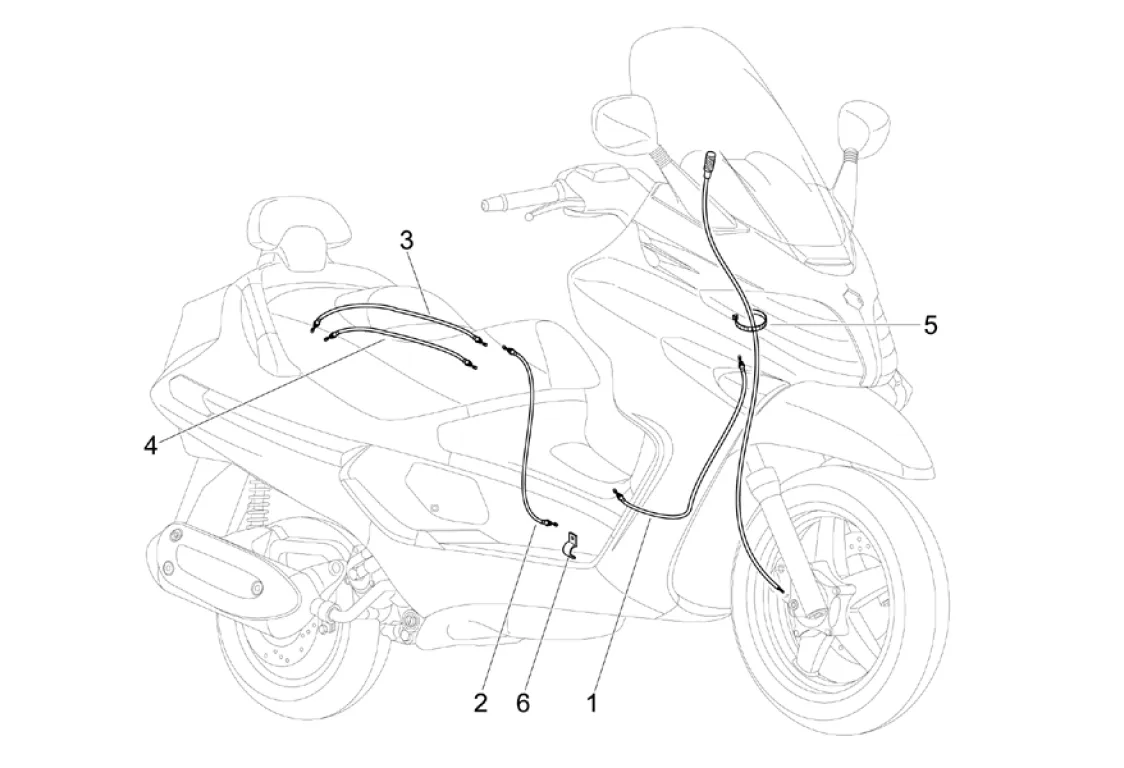 3
5
4
2
6
1