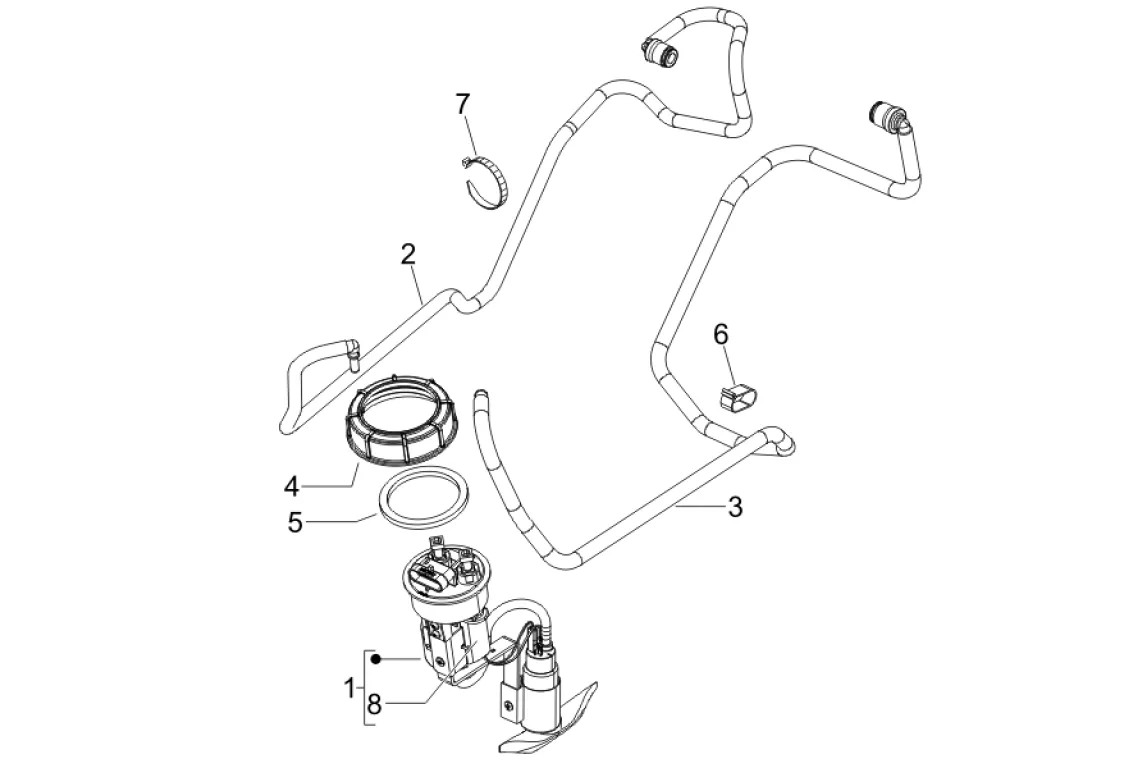 7
2
6
4
5
3
1
8