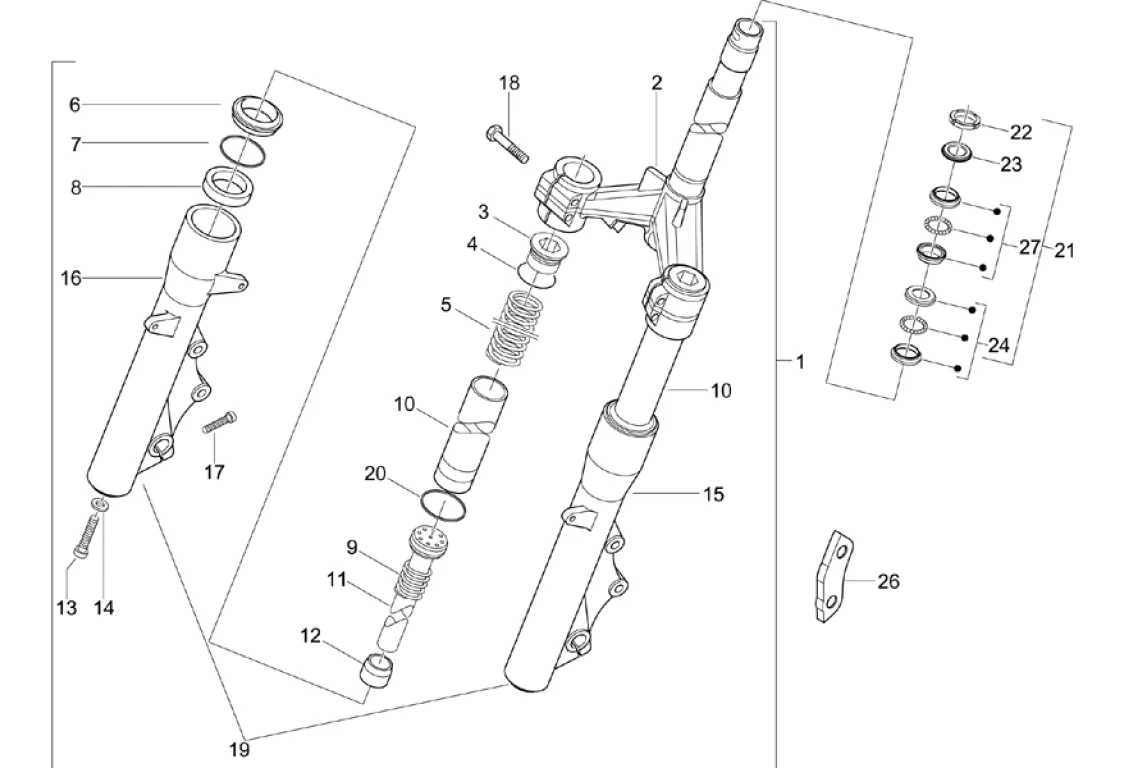 6
7
8
16
17
13
14
18
2
3
4
5
10
20
9
11
12
19
10
15
1
22
23
27
21
24
26