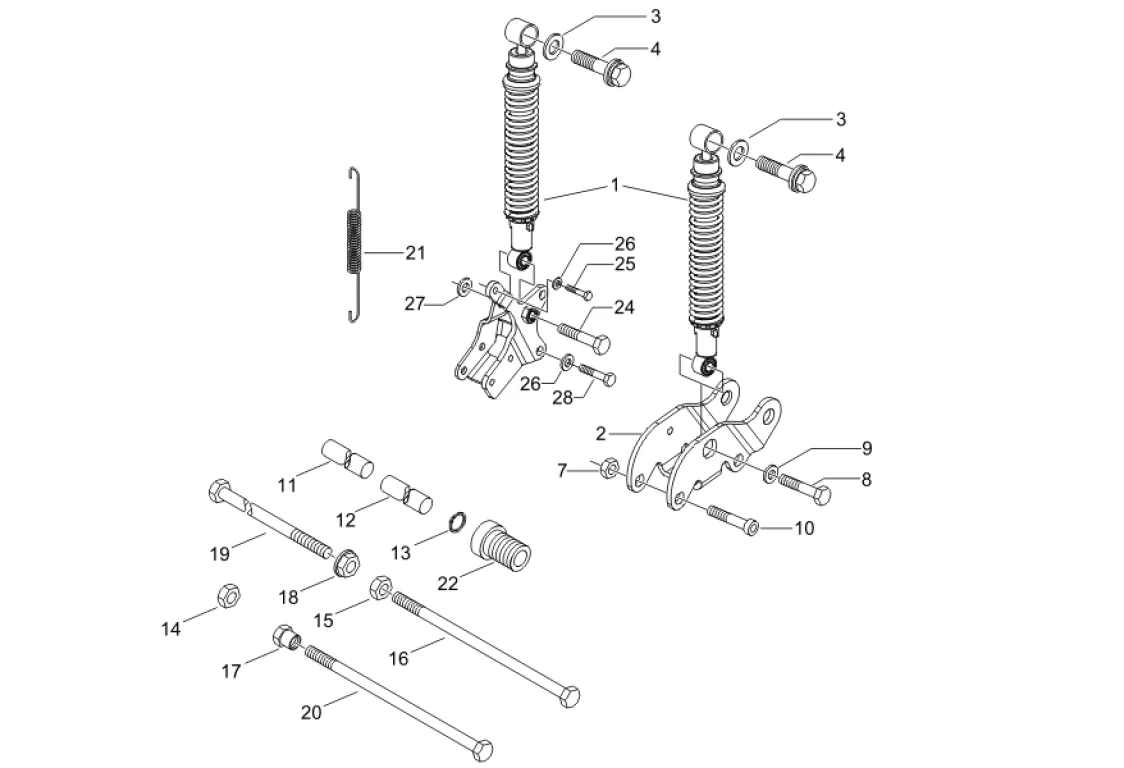 3
4
3
4
1
21
26
25
27
24
26
28
2
9
7
8
10
11
12
19
13
22
18
14
15
16
17
20