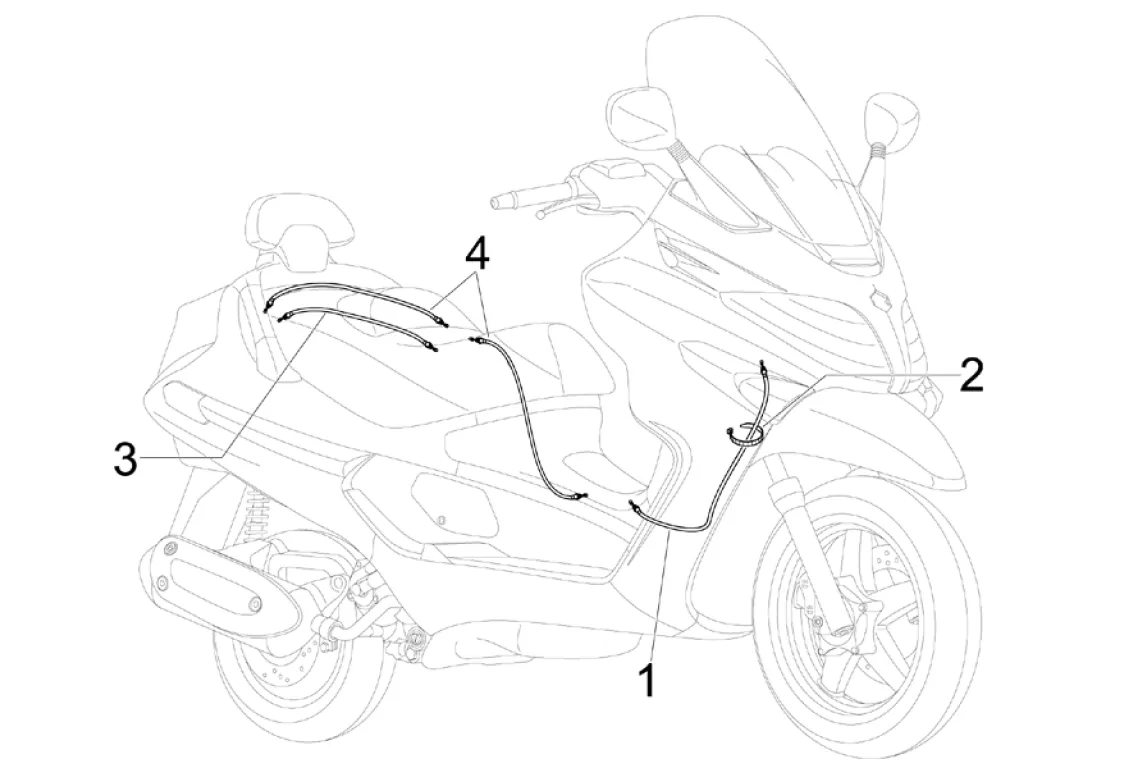 4
2
3
1