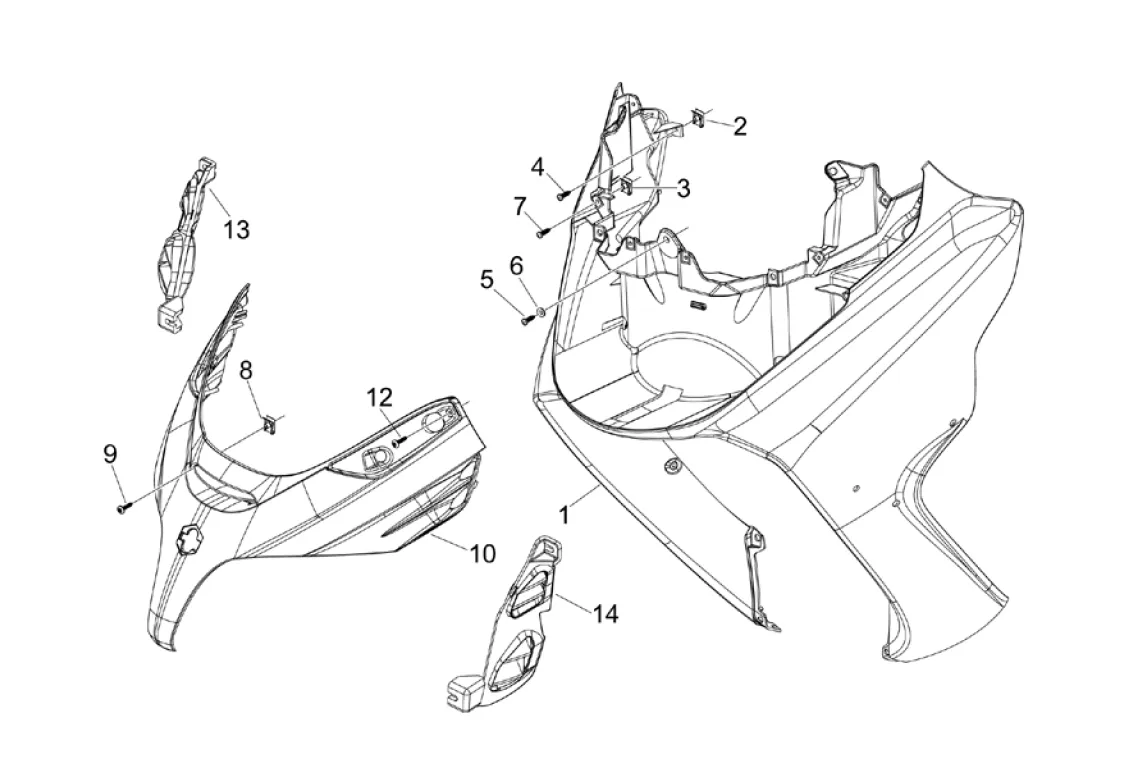 2
4
3
7
13
6
5
8
12
9
1
10
14