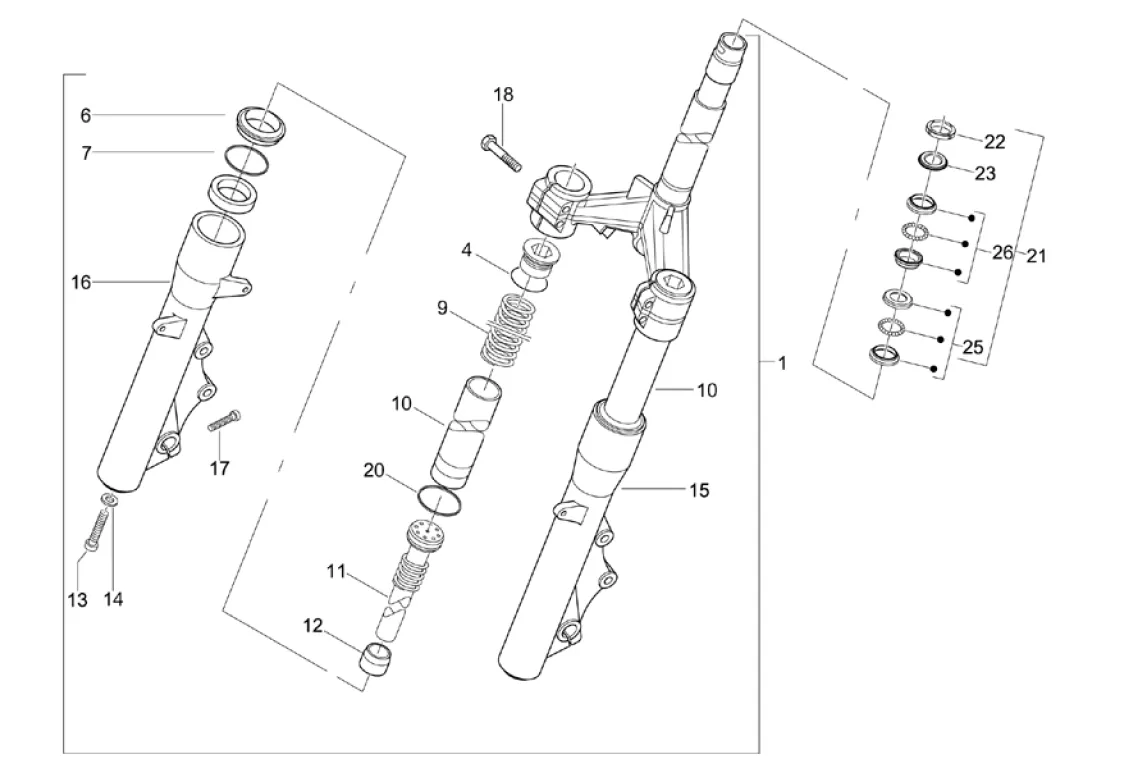 6
7
16
17
13
14
18
4
9
10
20
11
12
10
15
1
22
23
26
21
25