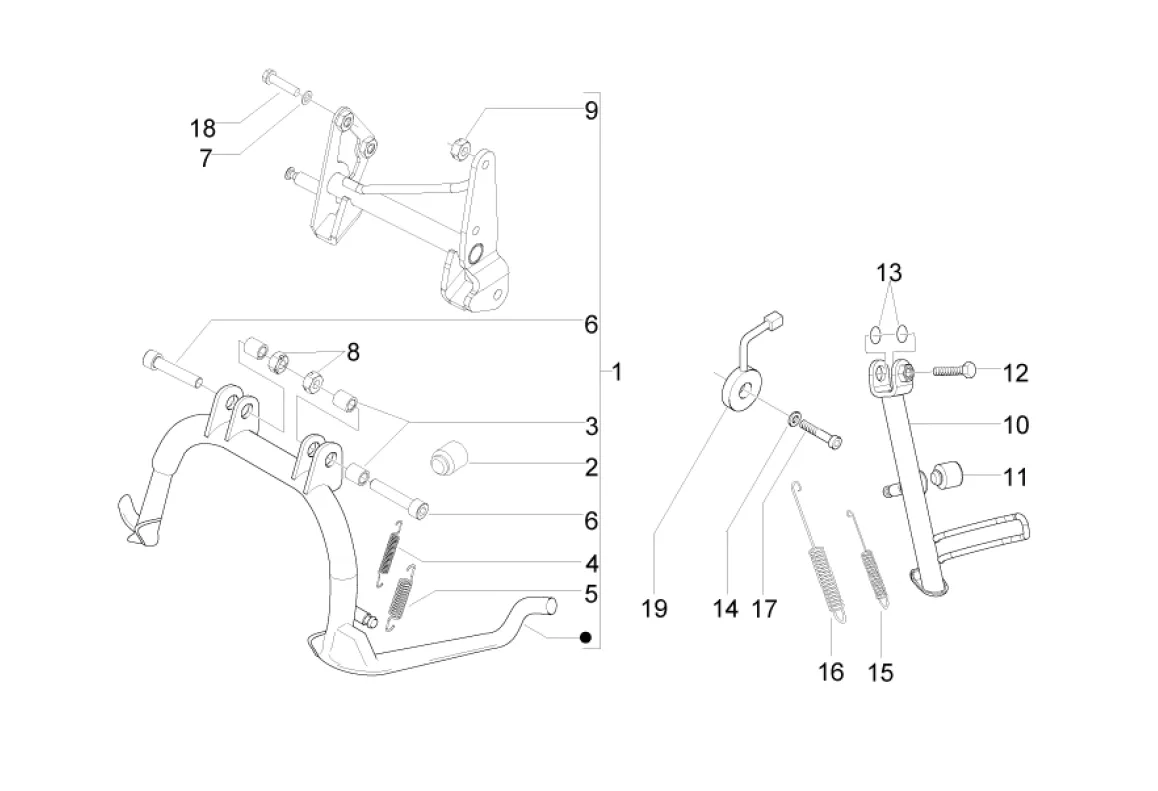 18
7
9
6
8
1
3
2
6
4
5
13
12
10
11
19
14
17
16
15