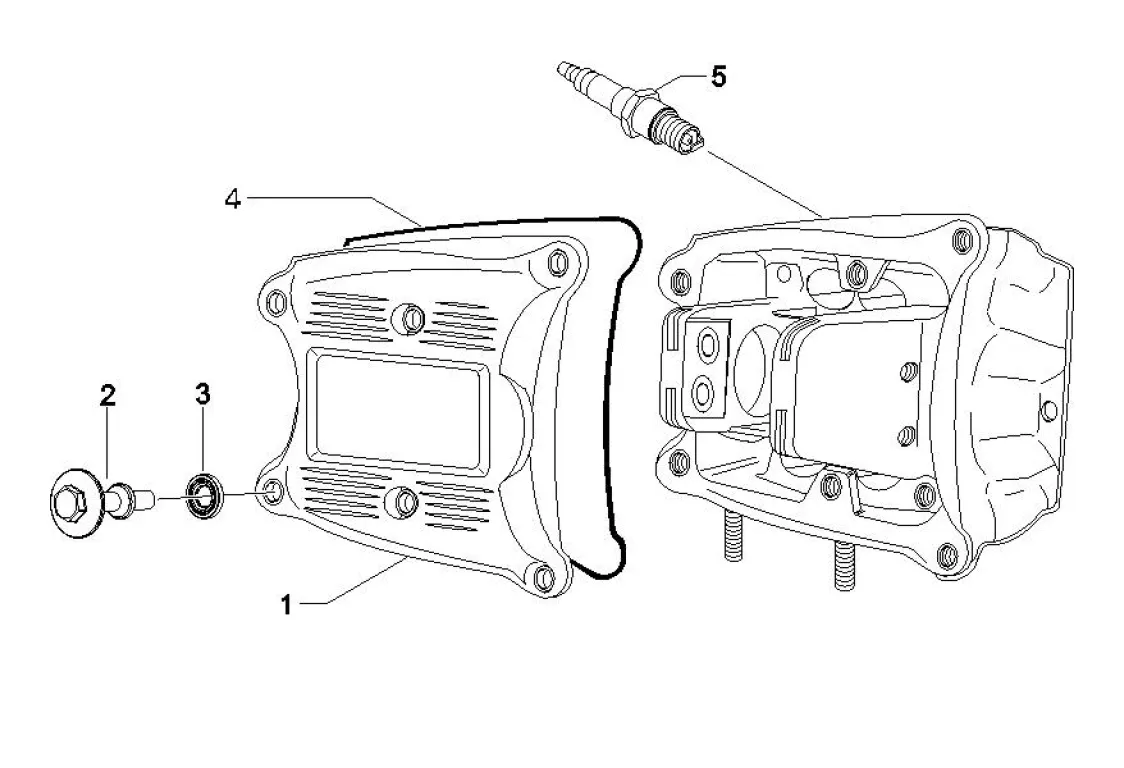 5
4
2
3
1