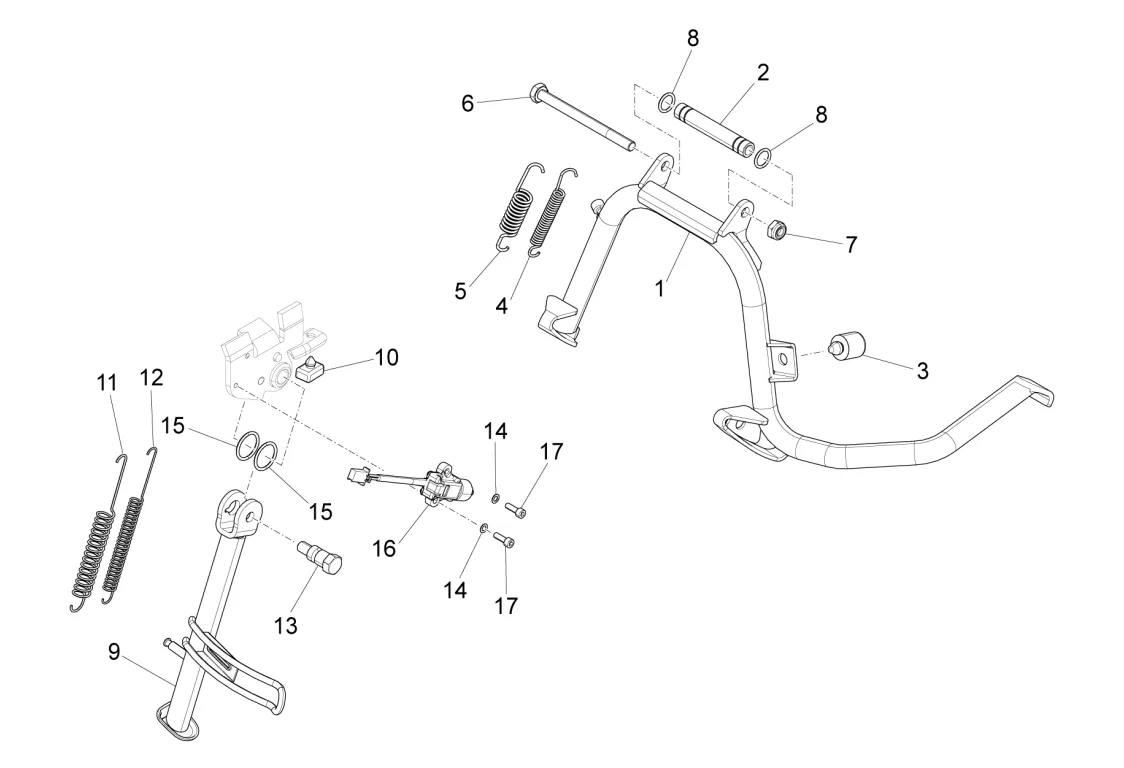 8
2
6
8
7
5
4
1
10
3
11
12
15
14
17
15
16
14
17
13
9