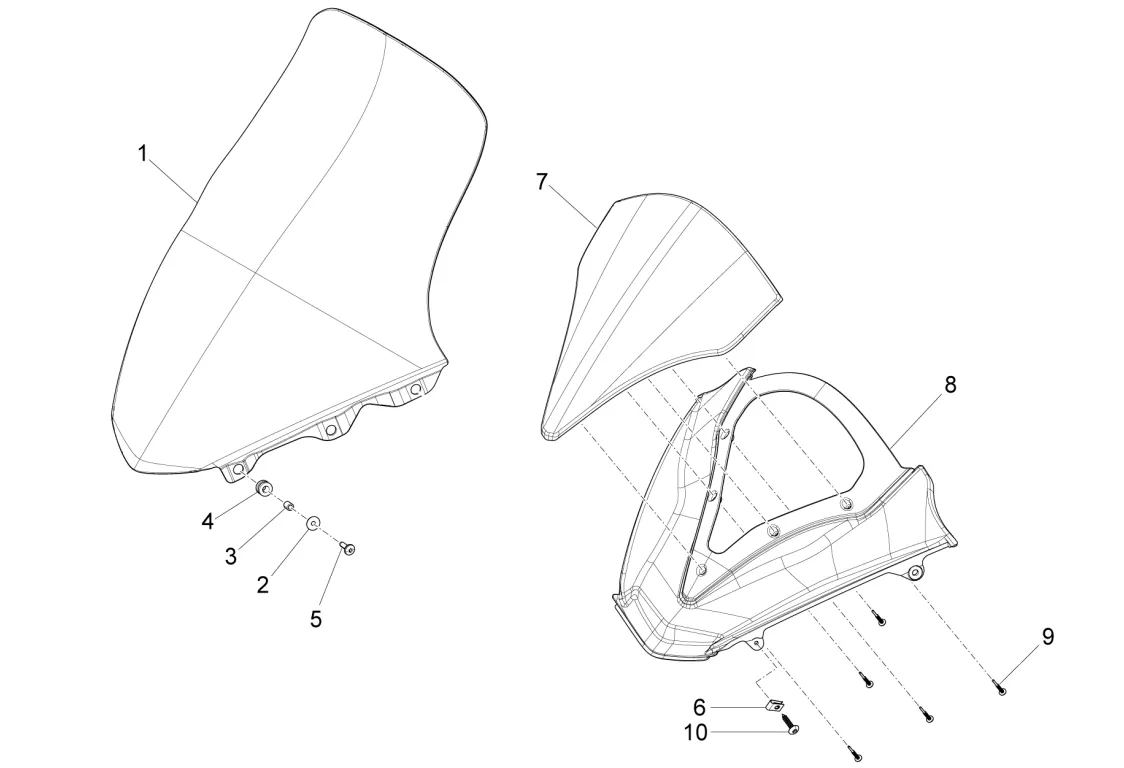 1
7
8
4
3
2
5
9
6
10