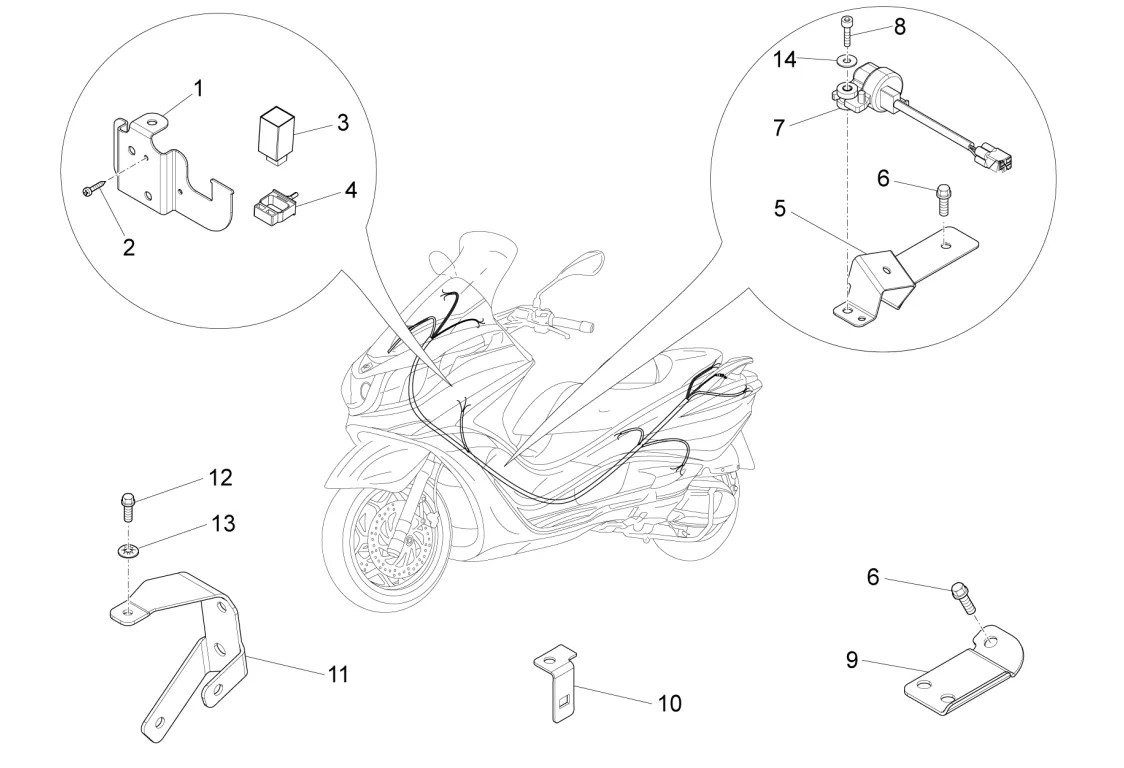 1
3
2
4
8
14
7
6
5
12
13
11
10
6
9