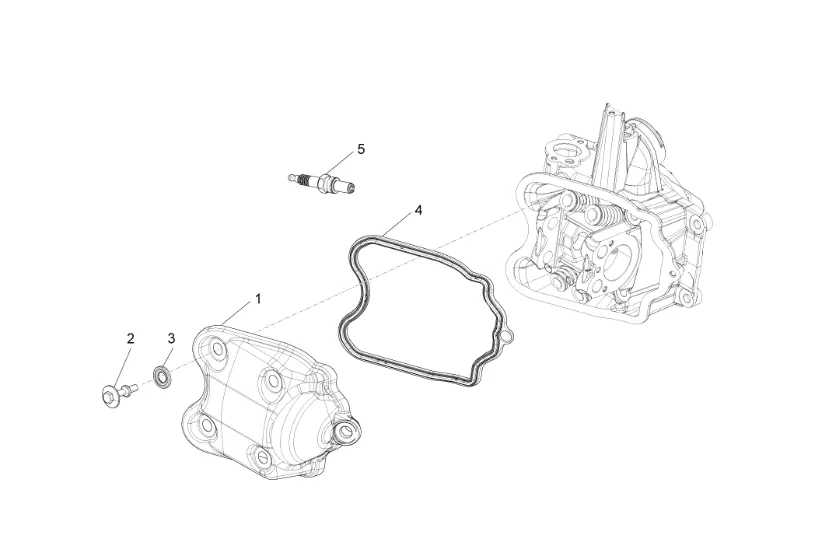 5
4
1
2
3