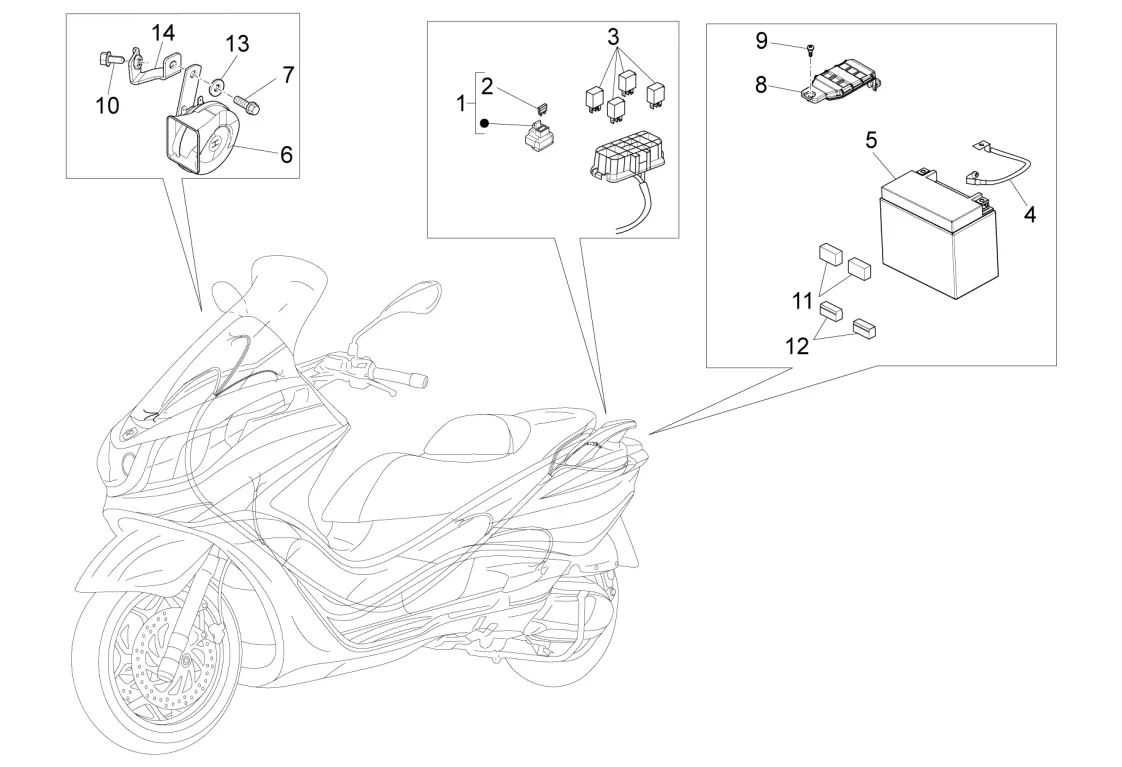 14
13
7
10
6
1
2
3
9
8
5
4
11
12