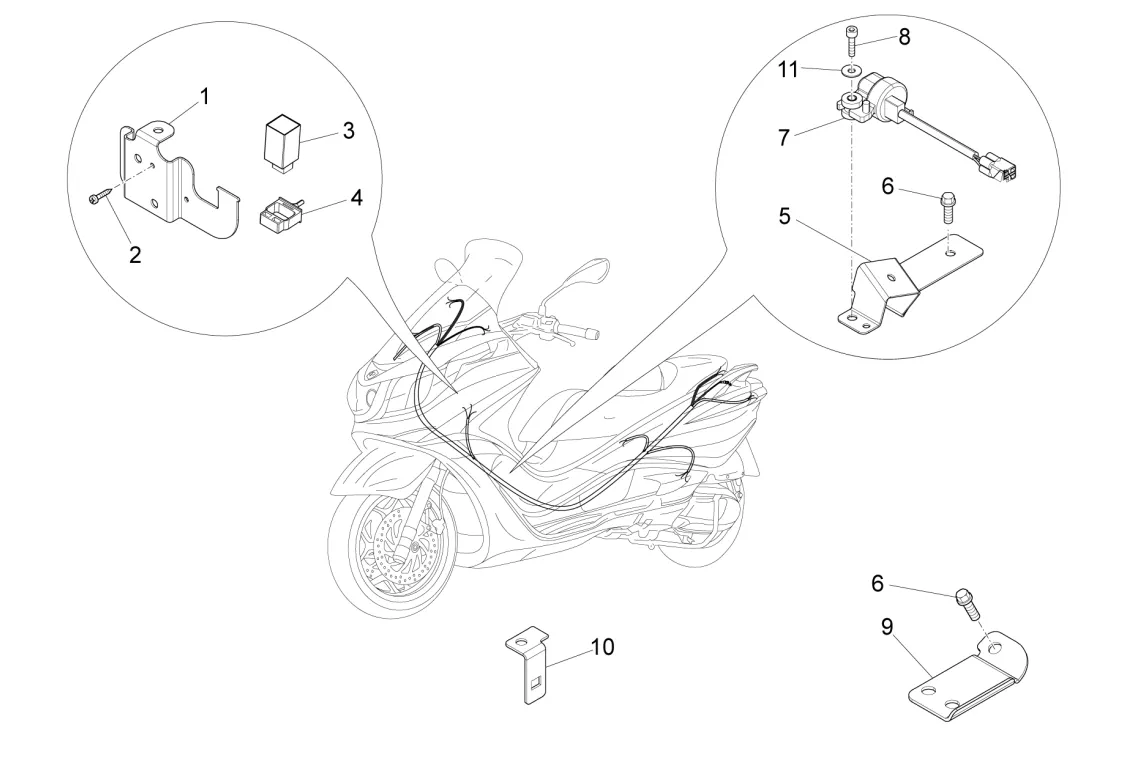 1
3
4
2
8
11
7
6
5
6
9
10