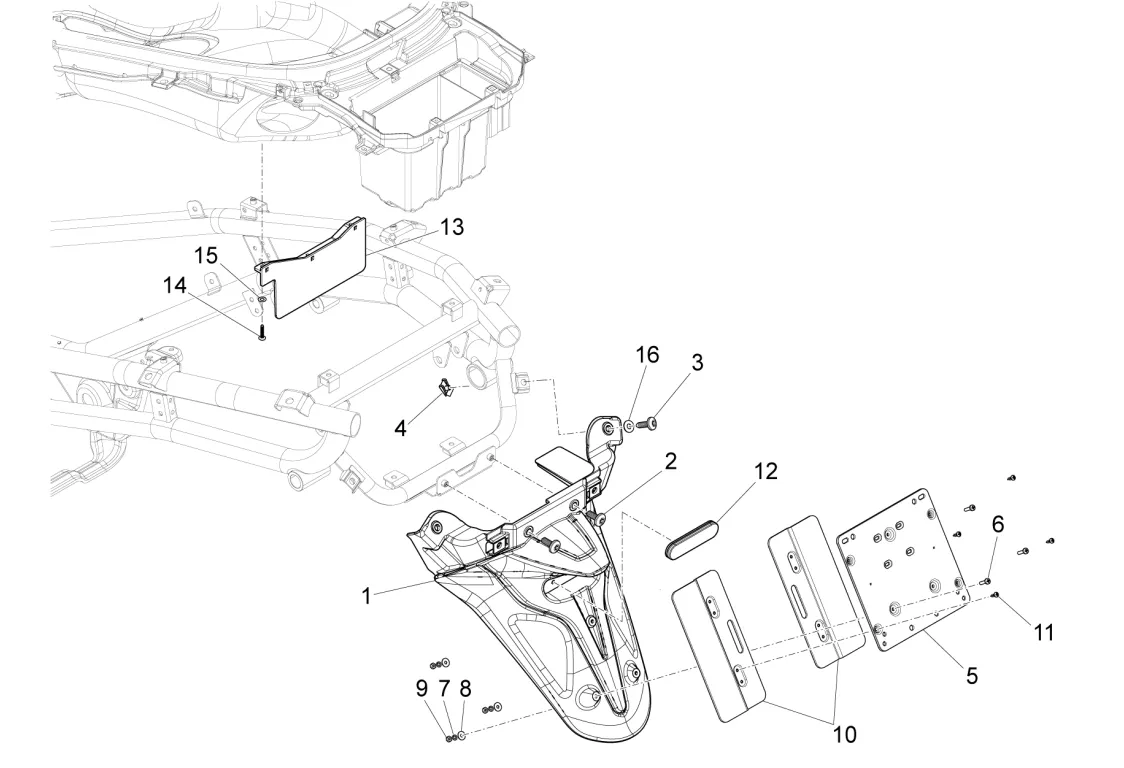 13
15
14
16
3
4
2
12
6
1
11
5
9 7 8
10