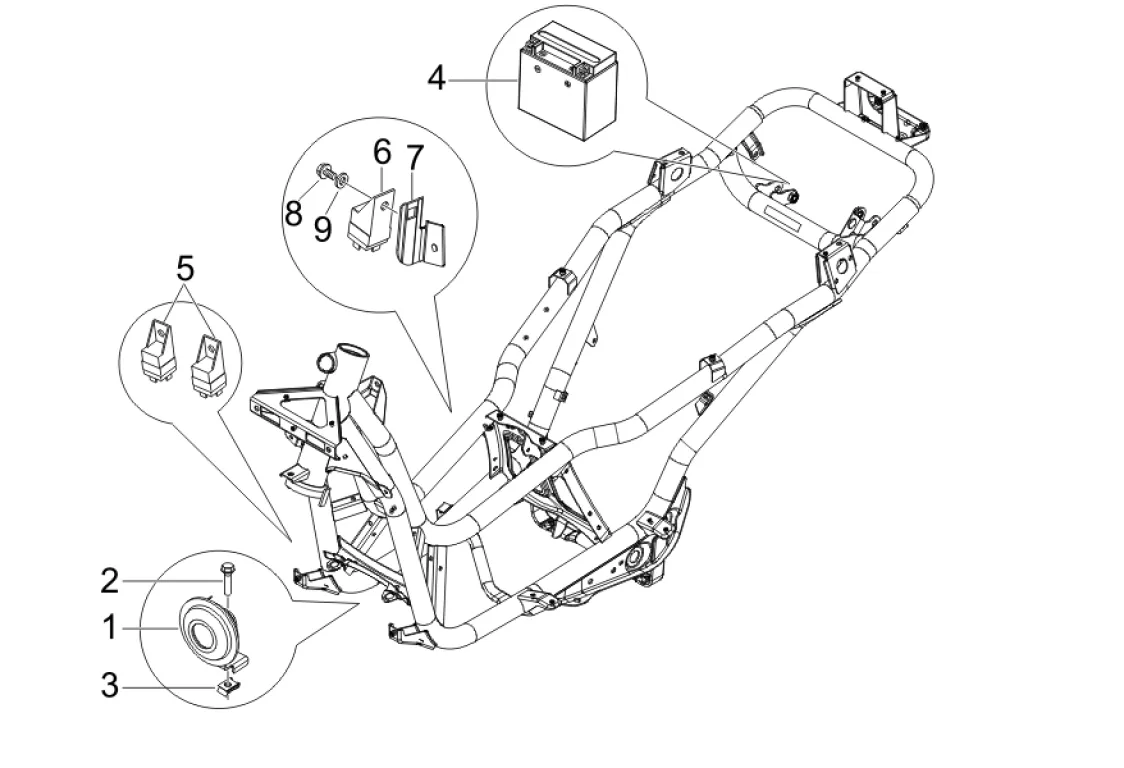 4
6
7
8
9
5
2
1
3