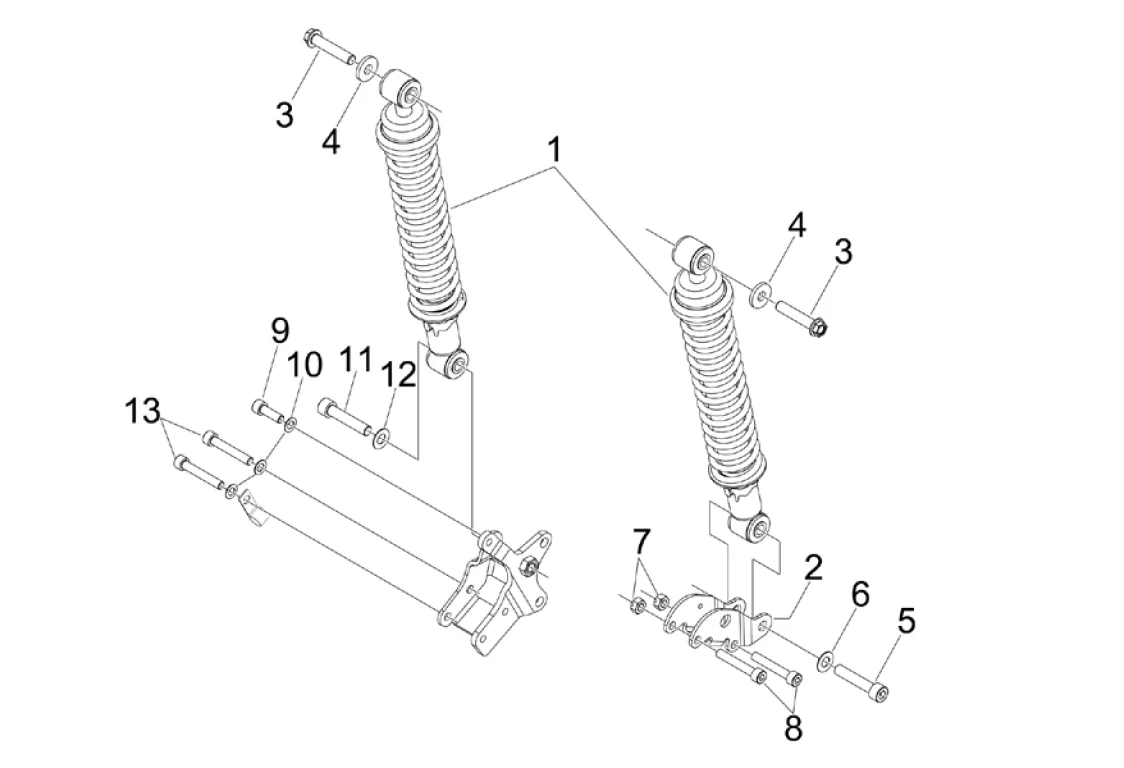 3
4
1
4
3
9
10
11
12
13
7
2
6
5
8