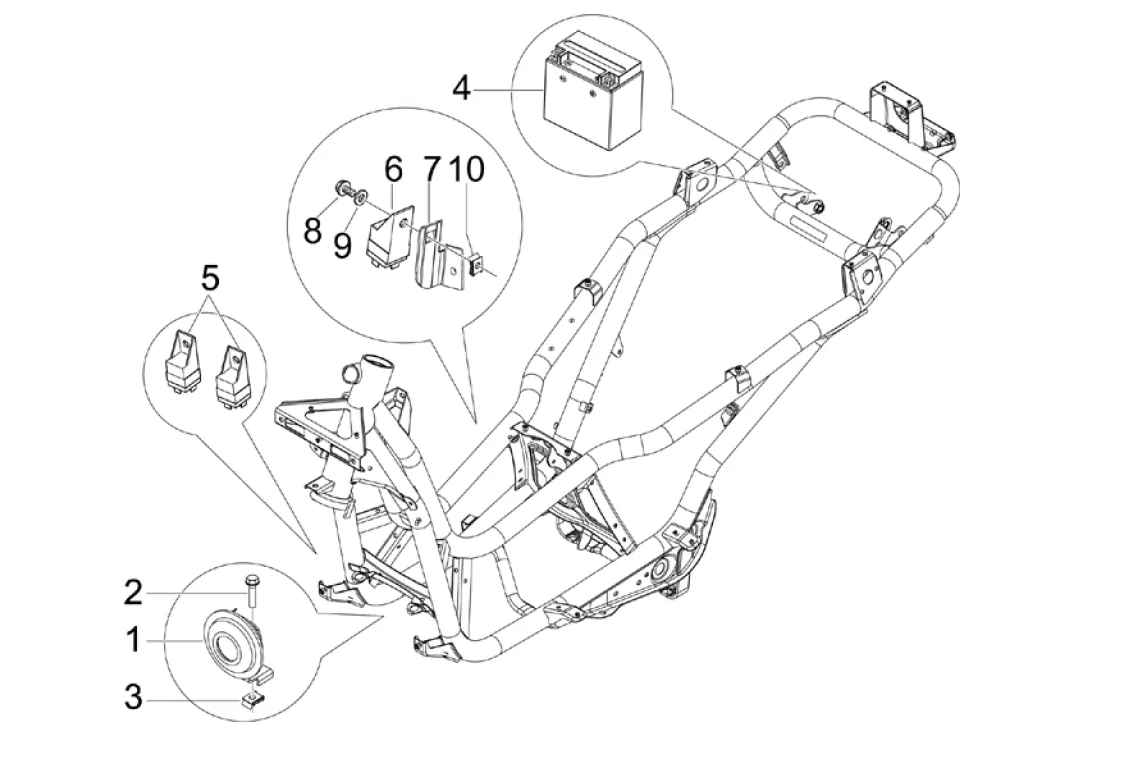 4
6
7
10
8
9
5
2
1
3