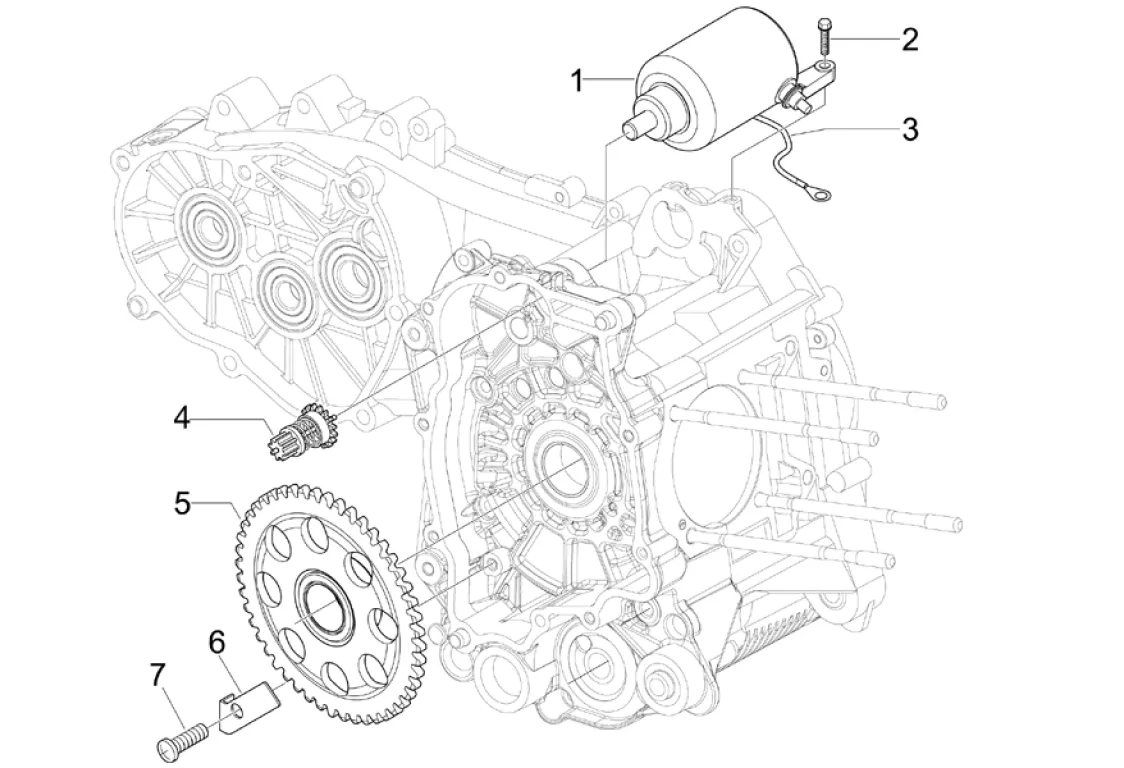 1
2
3
4
5
6
7