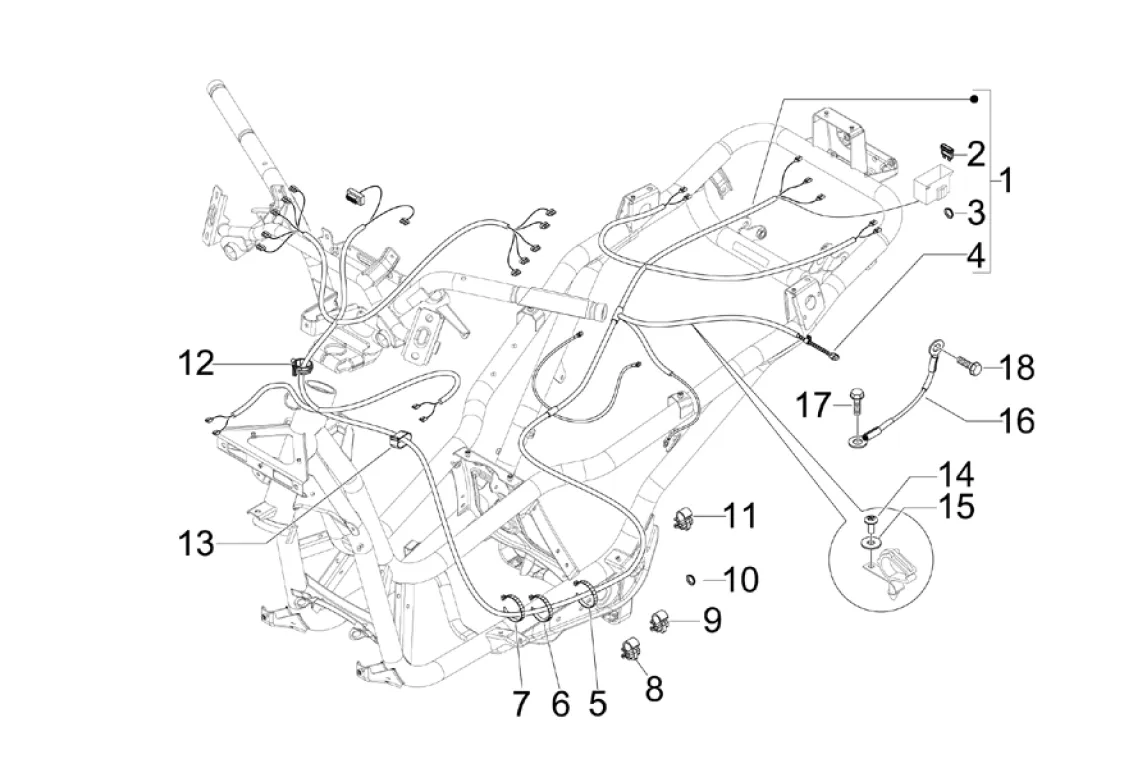 2
1
3
4
12
18
17
16
14
15
13
11
10
9
8
7
6
5