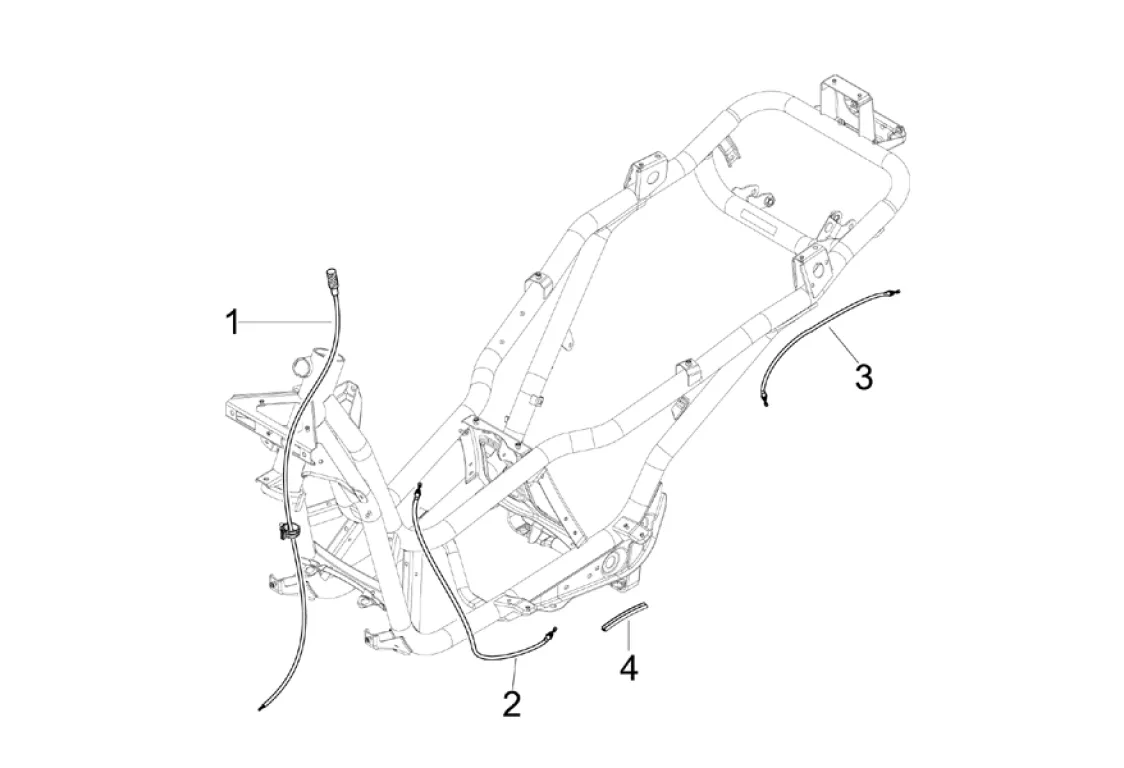 1
3
2
4