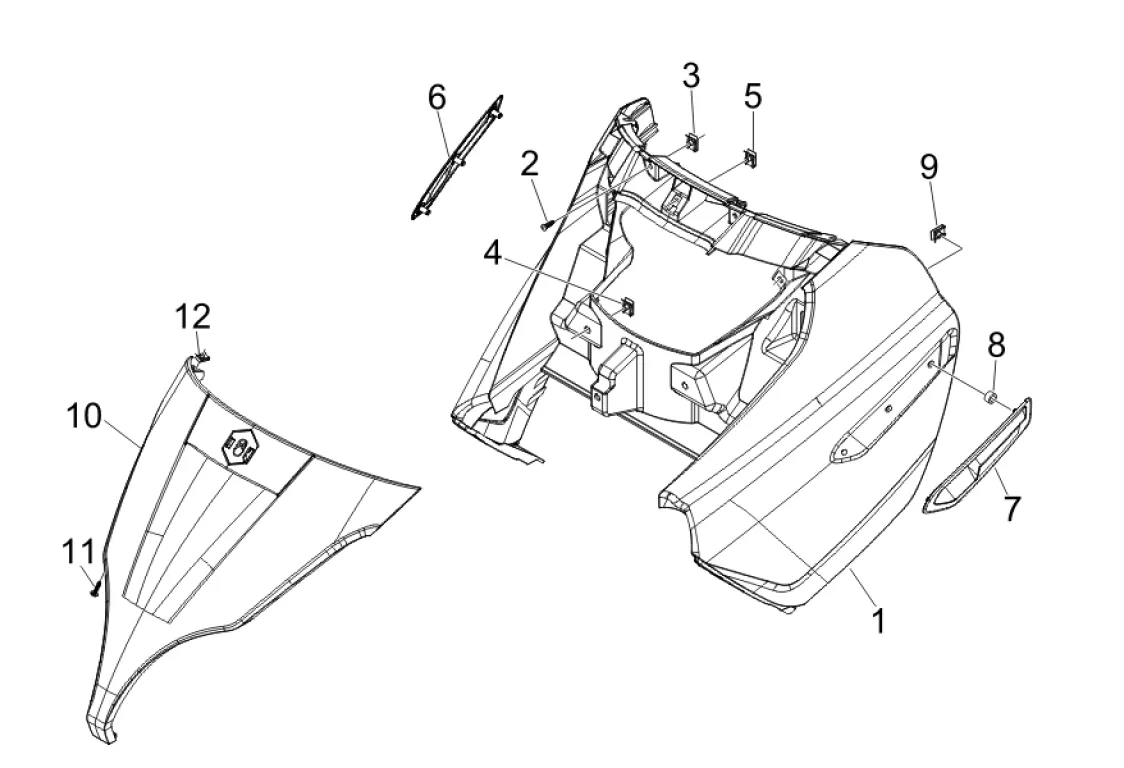 6
3
5
2
9
4
12
8
10
7
11
1