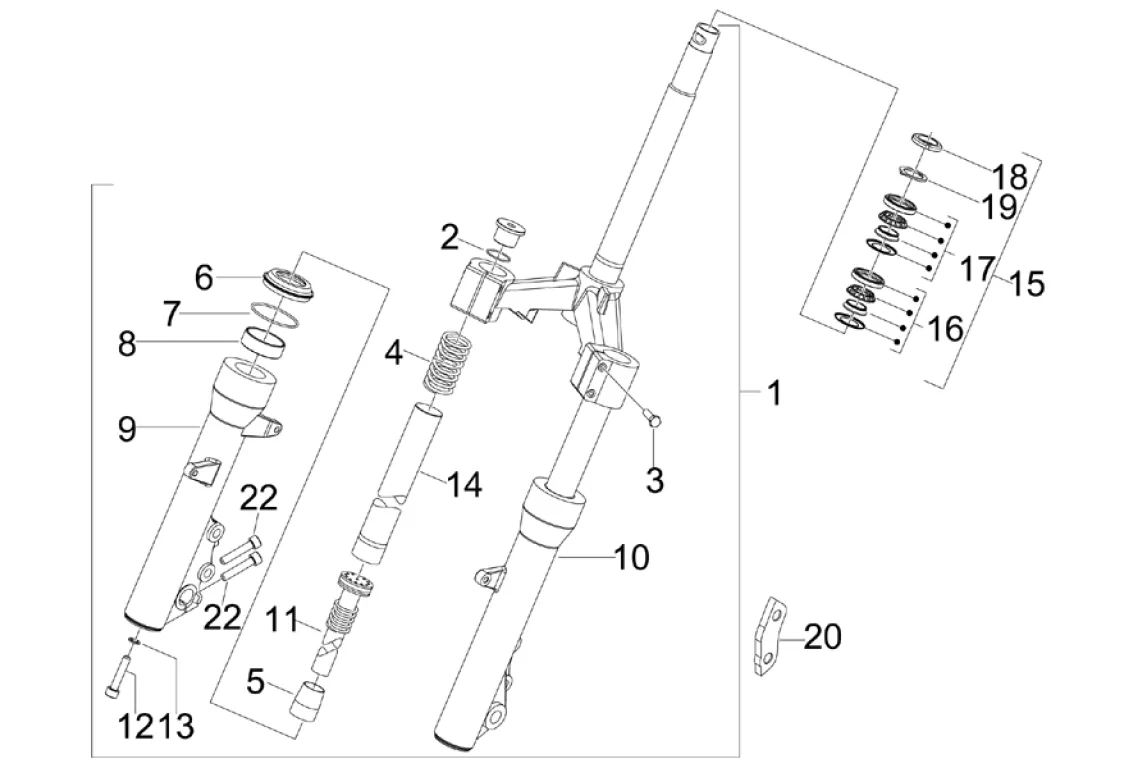 18
19
17
15
16
2
6
7
8
4
1
9
3
14
22
10
22
11
20
5
12
13