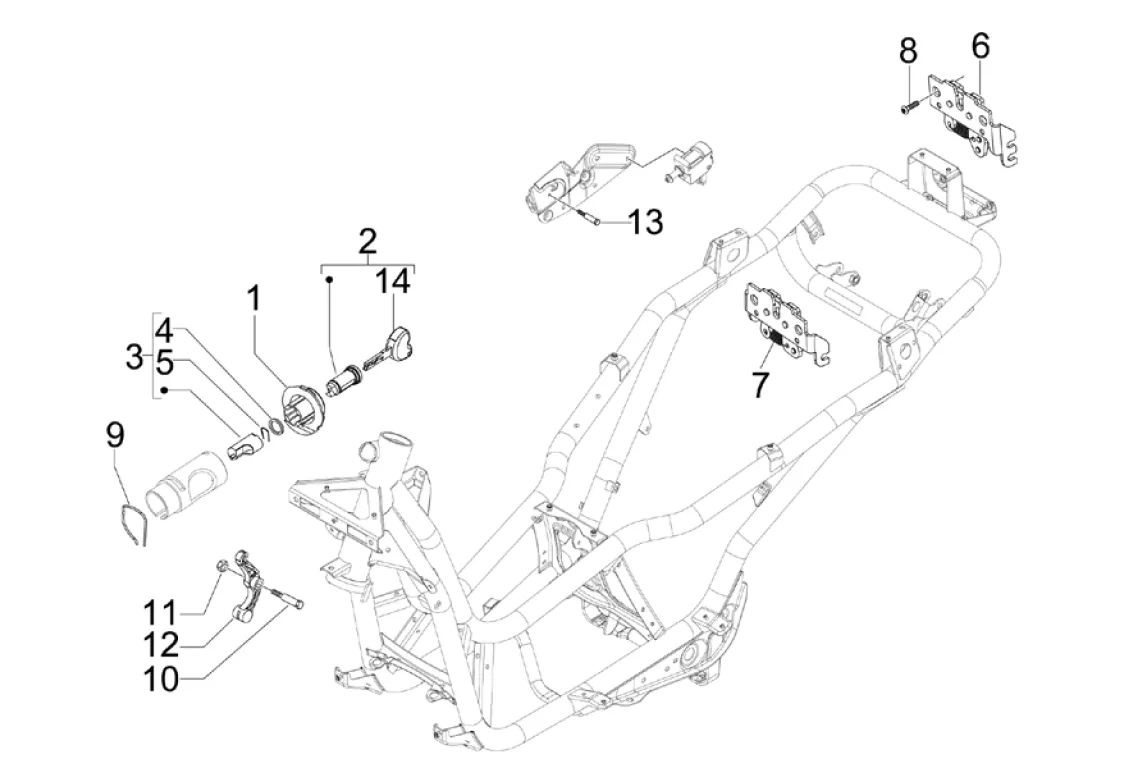 8
6
13
2
14
1
4
3
5
7
9
11
12
10