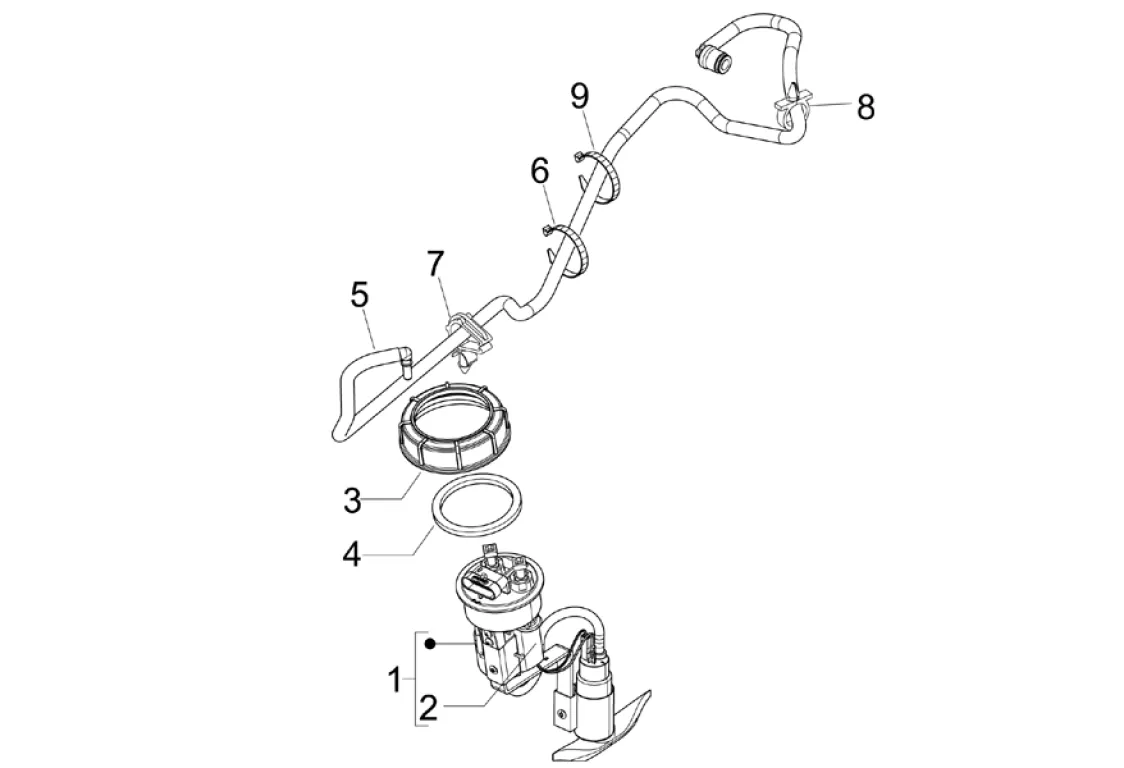 9
8
6
7
5
3
4
1
2