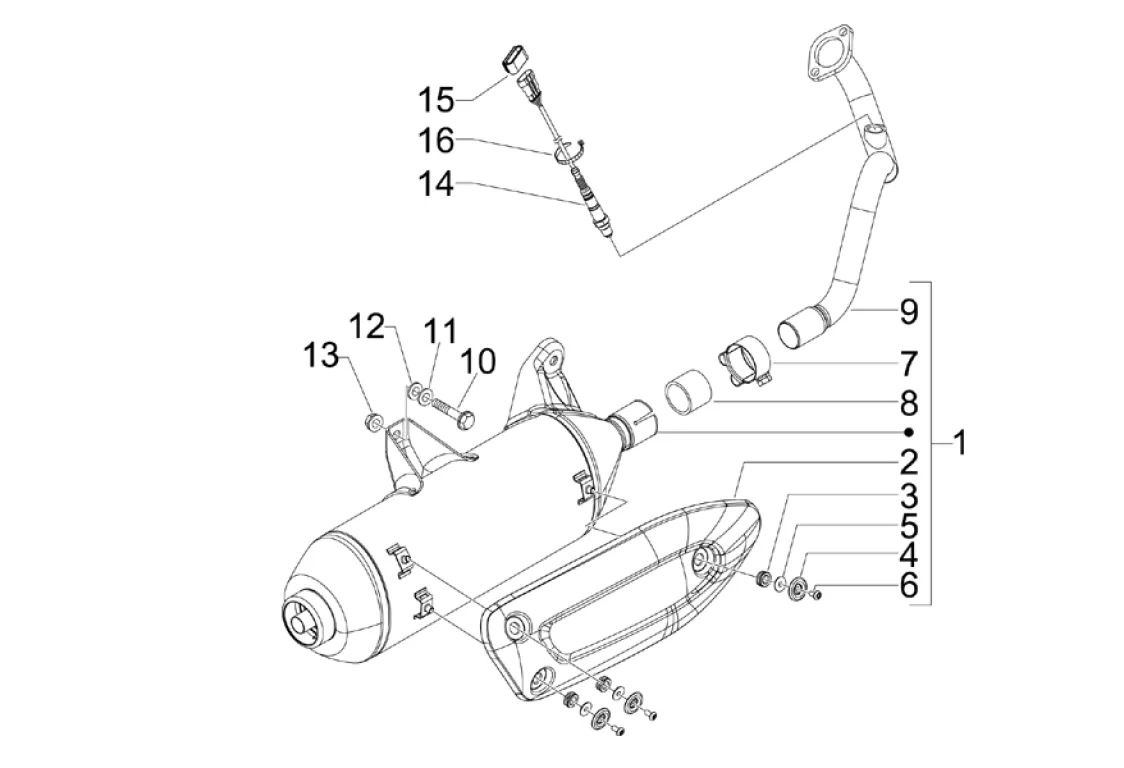 15
16
14
12
11
13
10
9
7
8
1
2
3
5
4
6