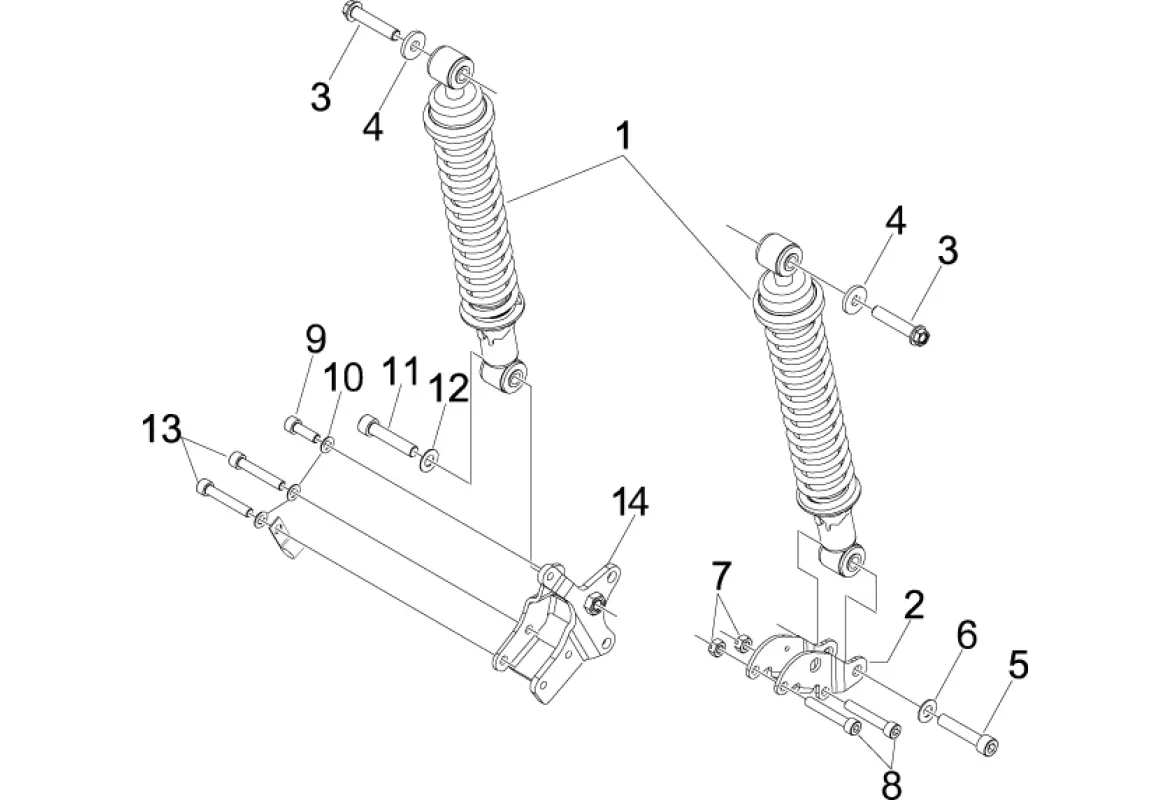 3
4
1
4
3
9
10
11
12
13
14
7
2
6
5
8