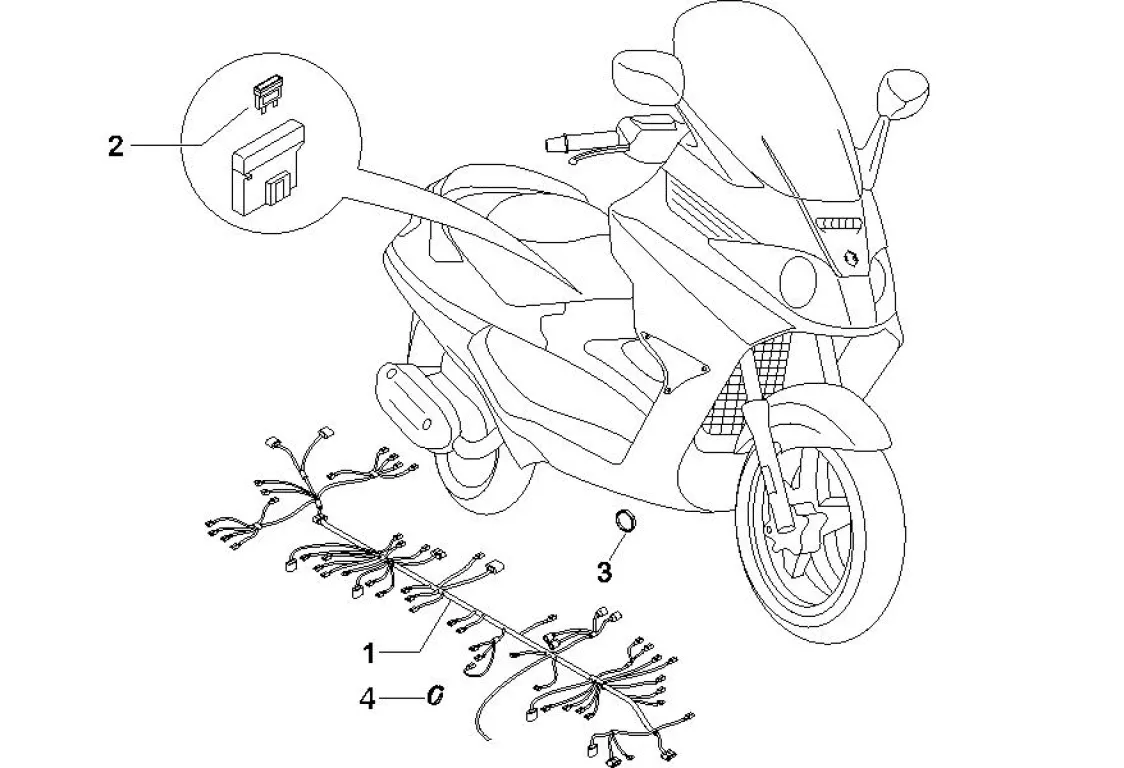 2

3

1

4