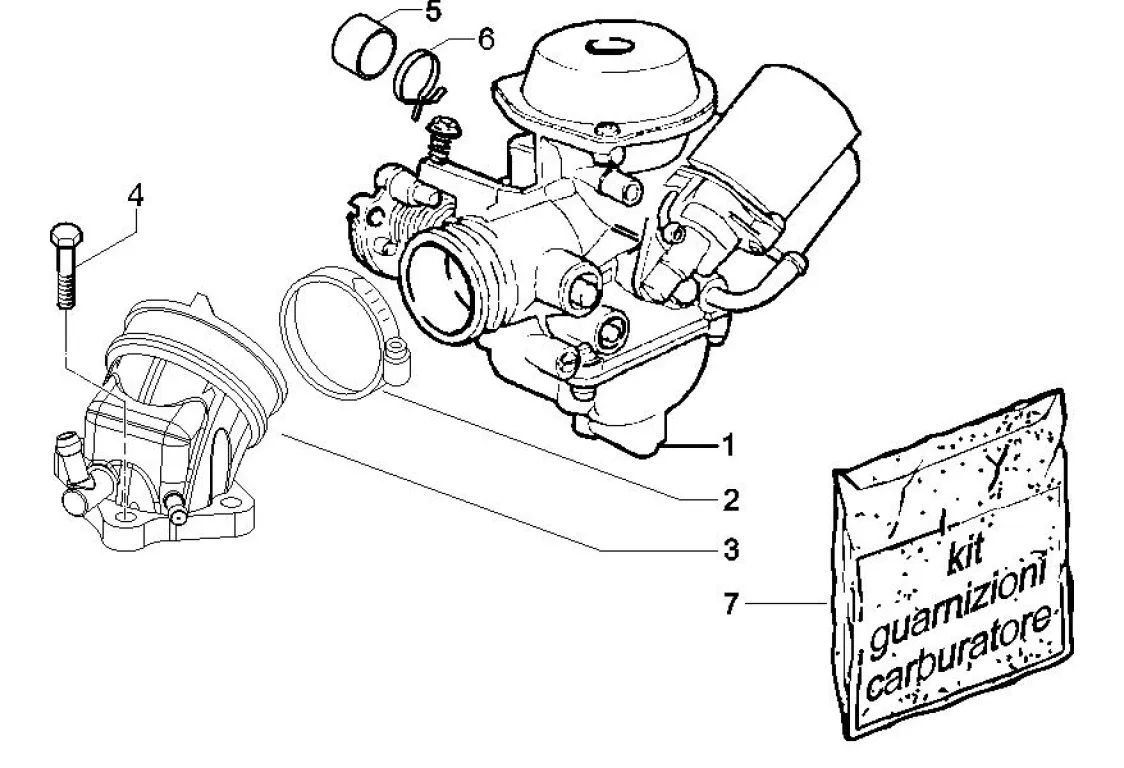 5
6
4
1
2
3
7
kit
guarnizioni
carburatore