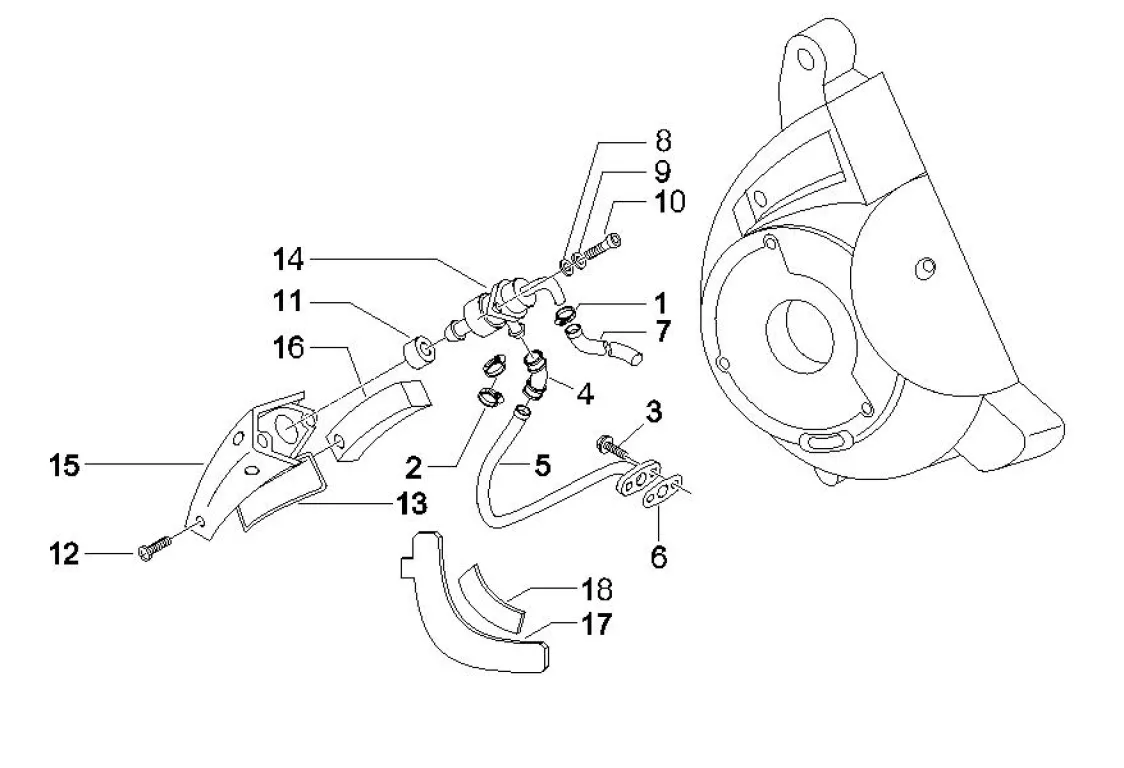 8
9
10
14
11
1
7
16
4
3
15
2
5
13
6
12
18
17