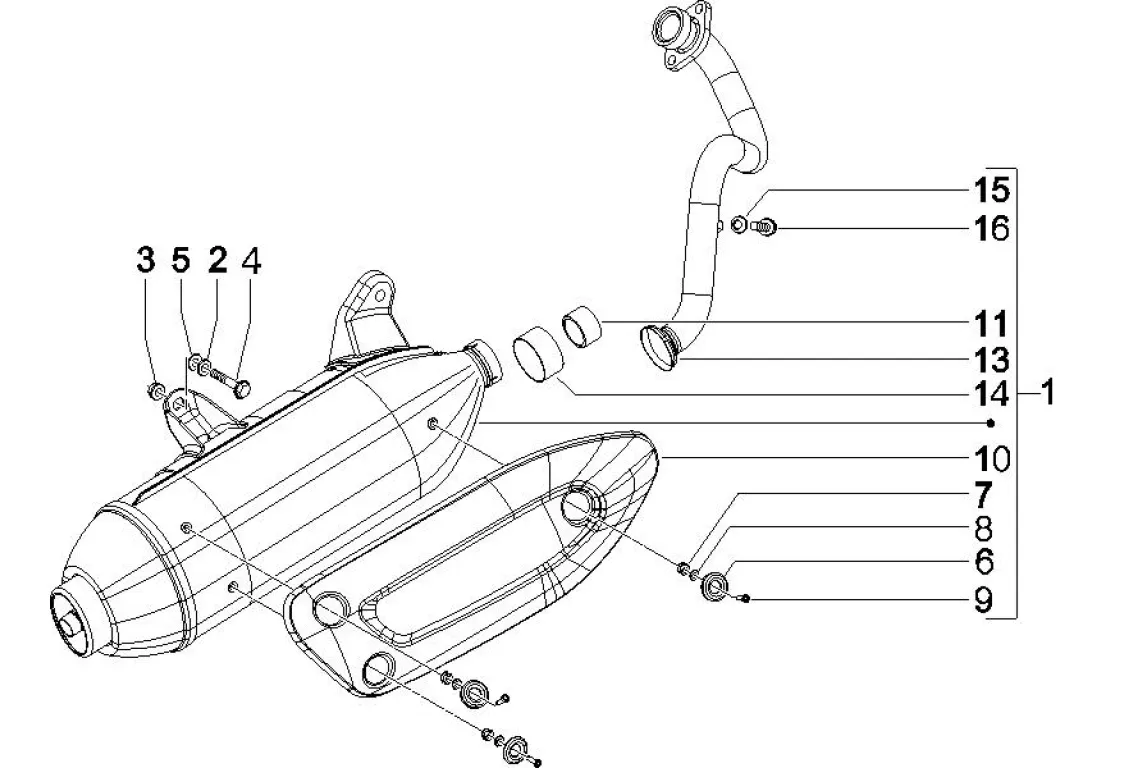 3 5 2 4

15
16
11
13
14
1
10
7
8
6
9