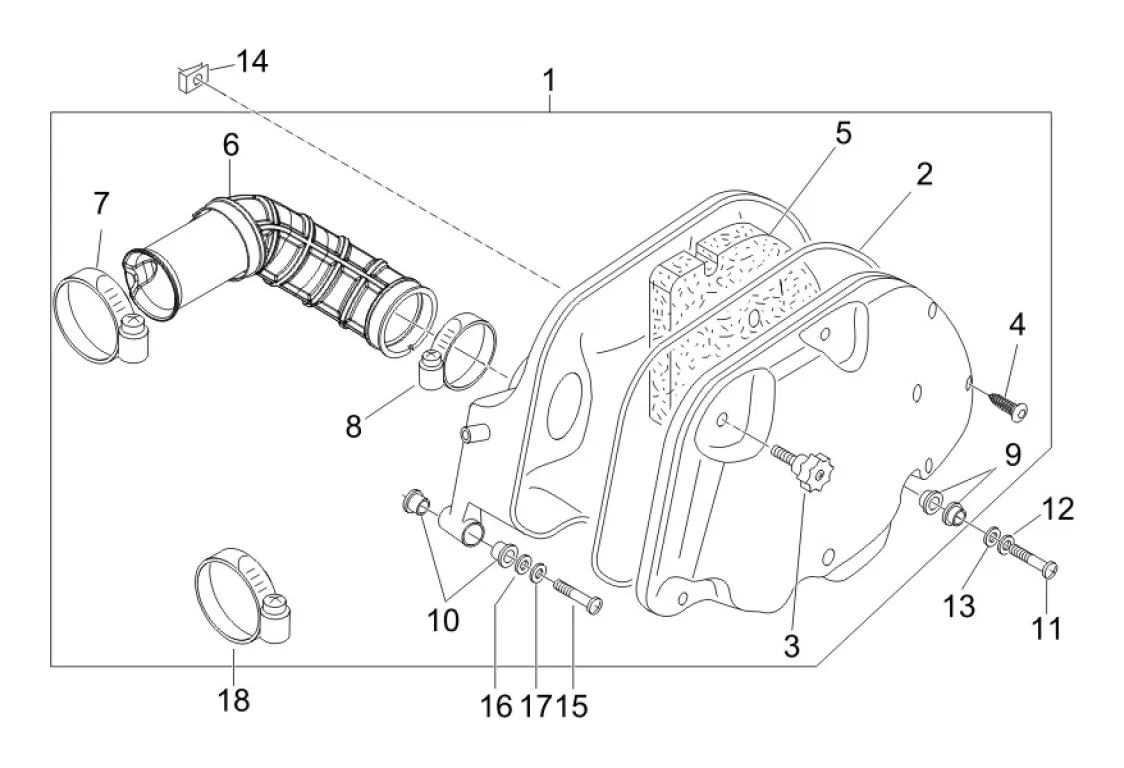 14
1
6
5
2
7
4
8
9
12
10
13
11
3
18
16 17 15