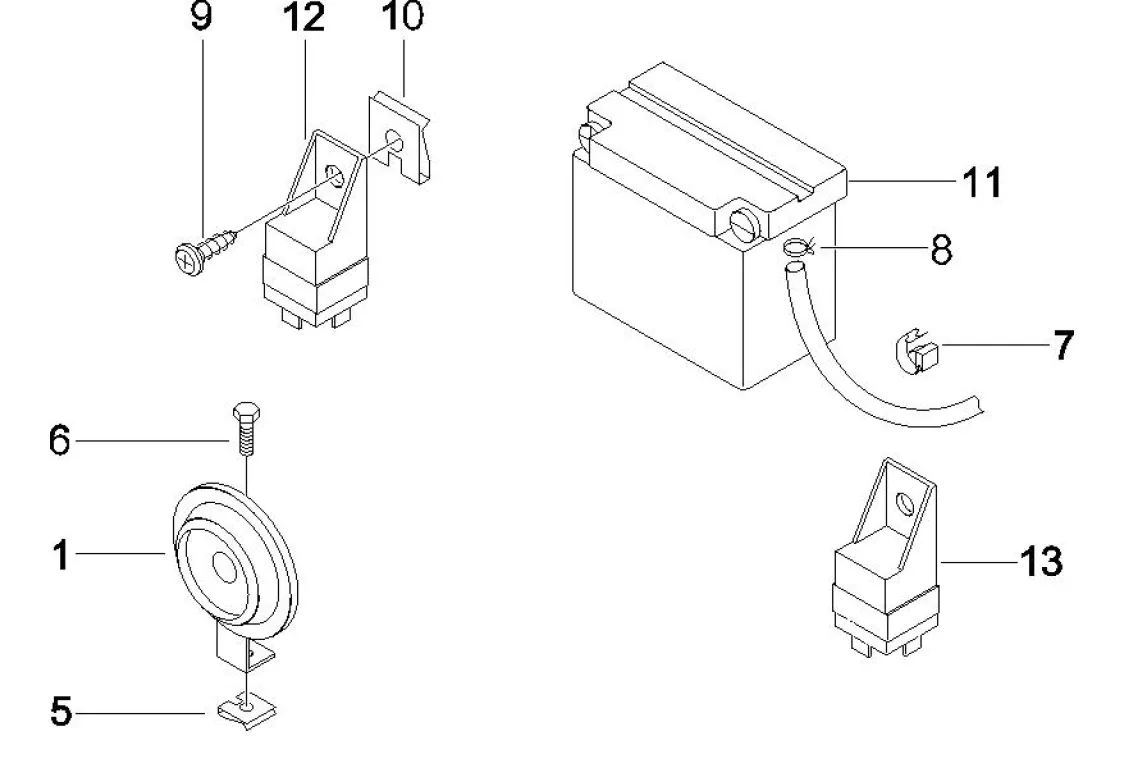 9
12
10
11
8
7
6
1
13
5