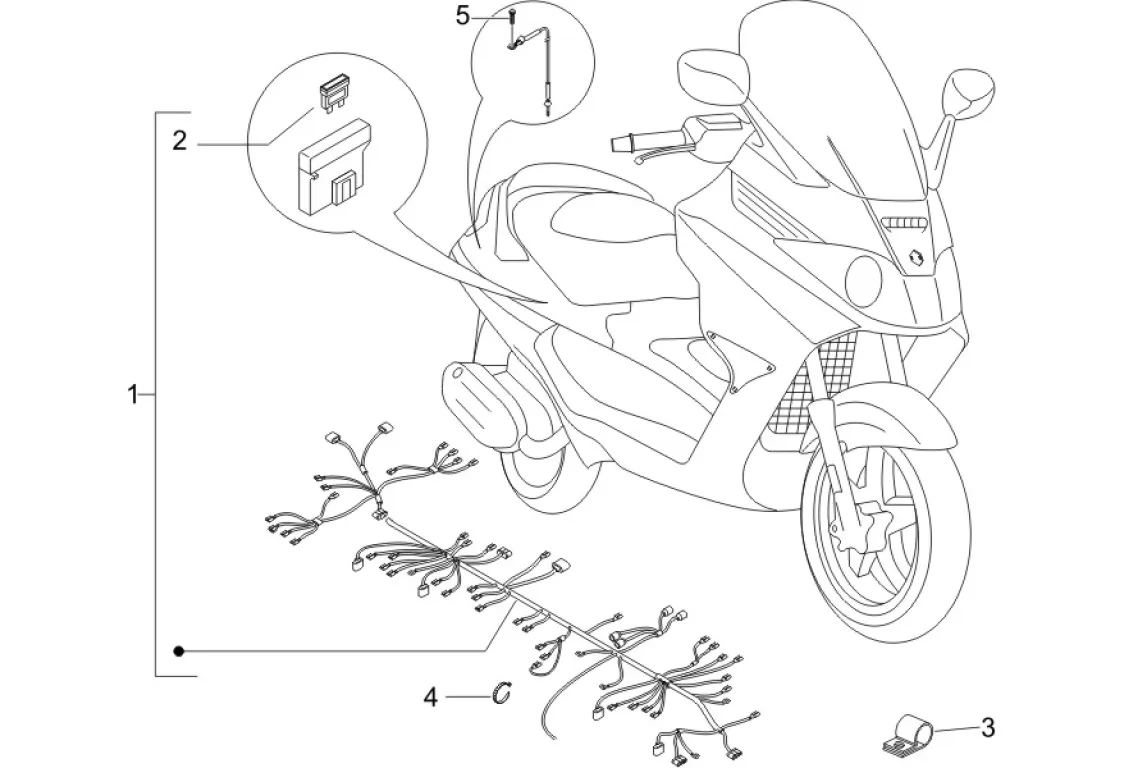 5
2
1
4
3