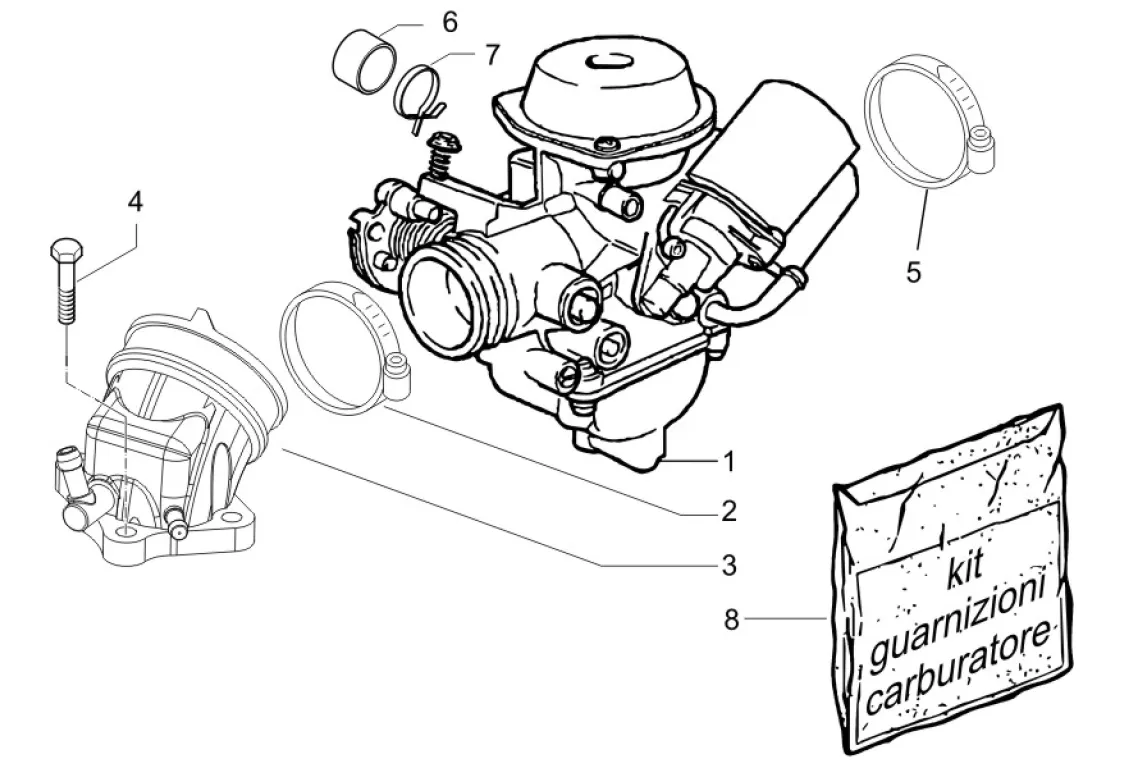 6
7
4
5
1
2
3
8
kit
guarnizioni
carburatore