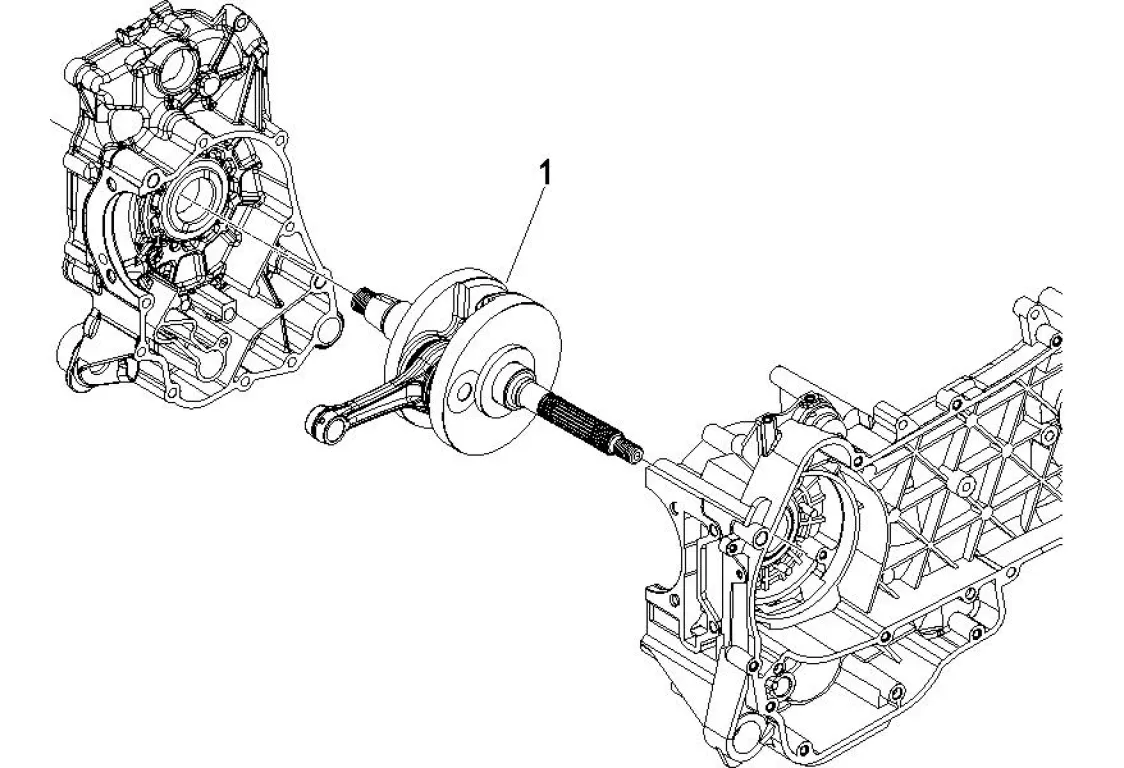 1