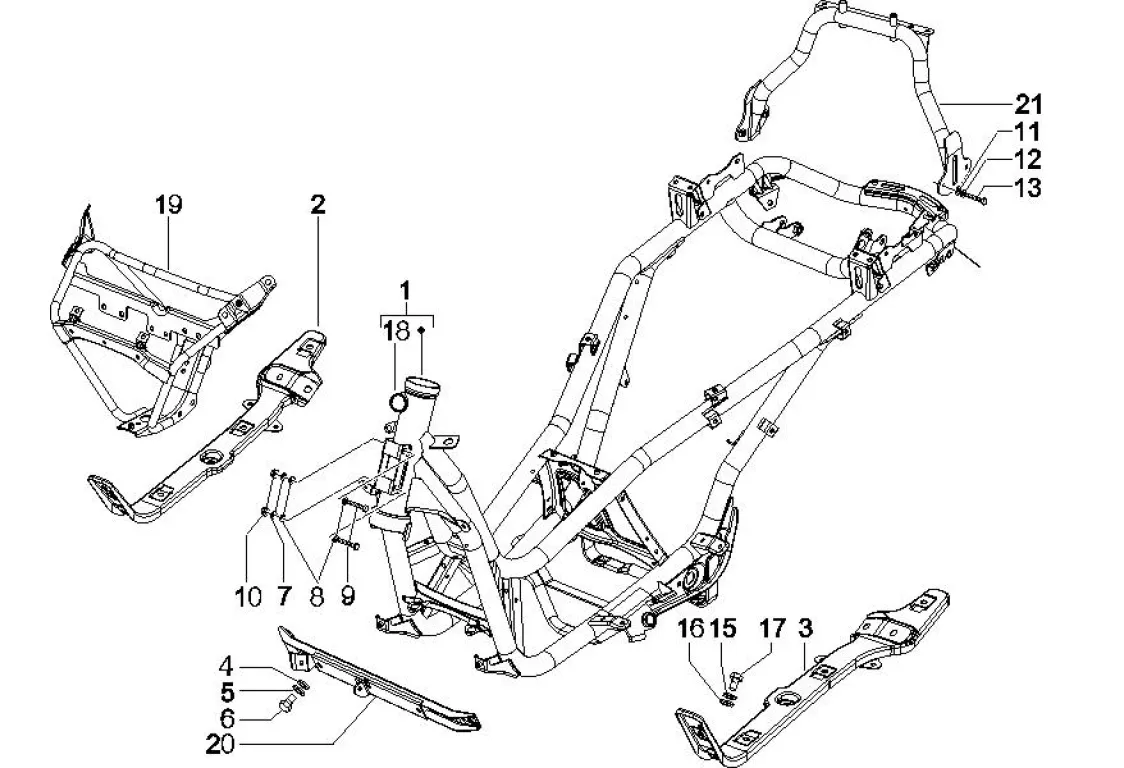 21
11
12
13
19
2
1
18
10
7
8
9
16
15
17
3
4
5
6
20