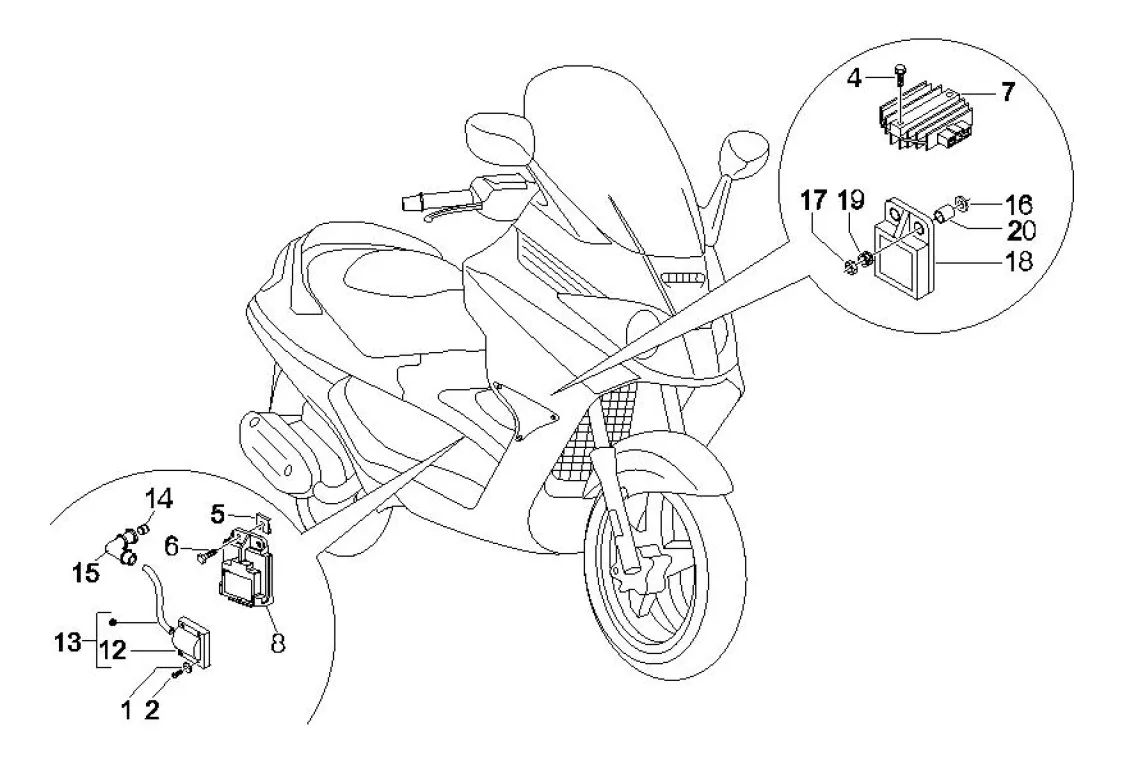 4
7
17
19
16
20
18
14
5
6
15
8
13
12
1
2