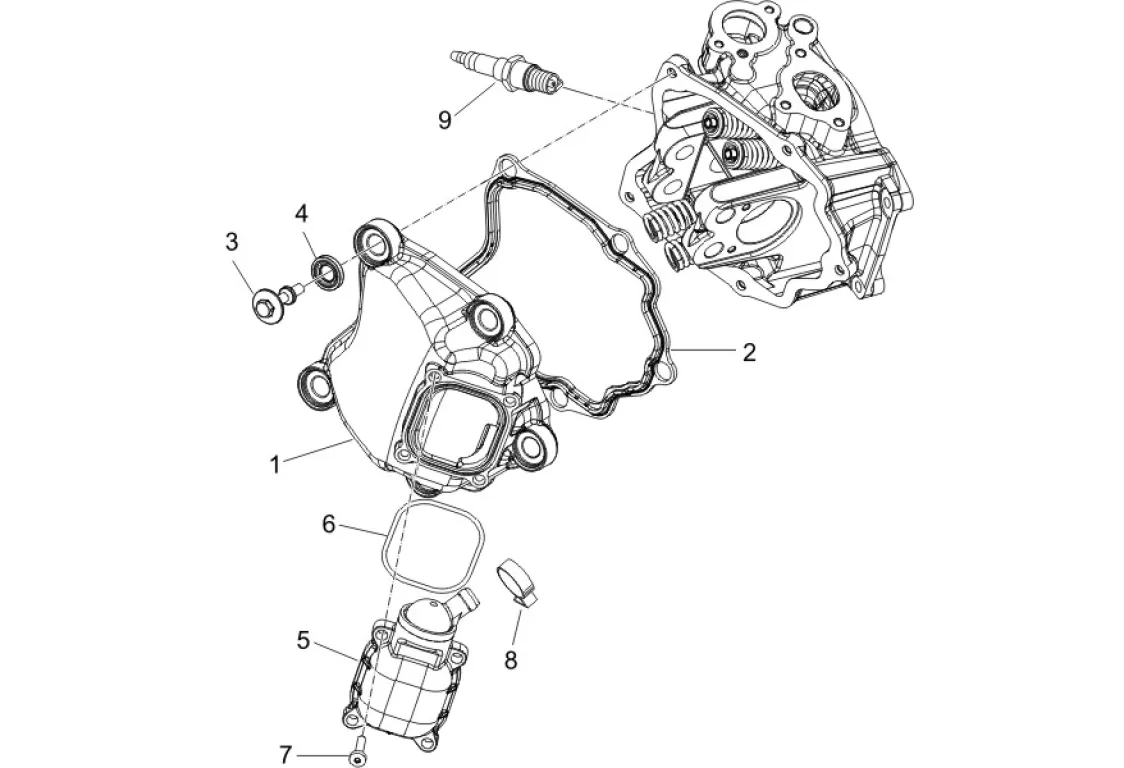 9
4
3
2
1
6
5
8
7