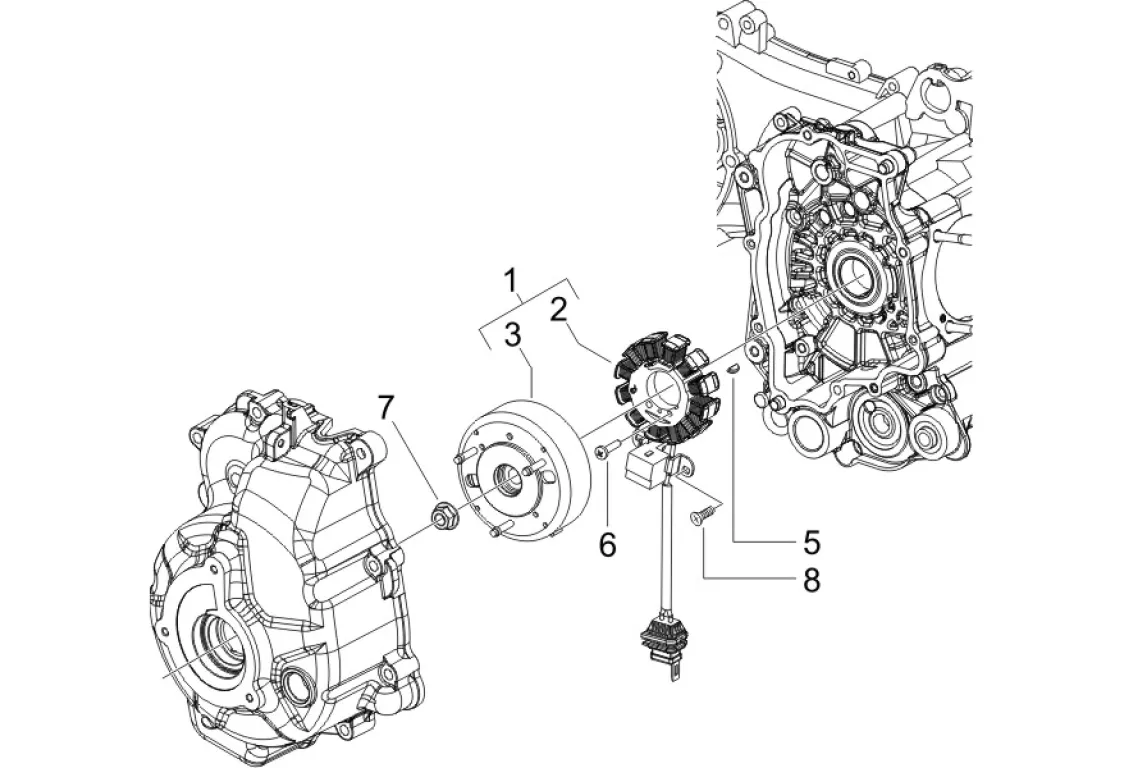 1
2
3
7
6
5
8