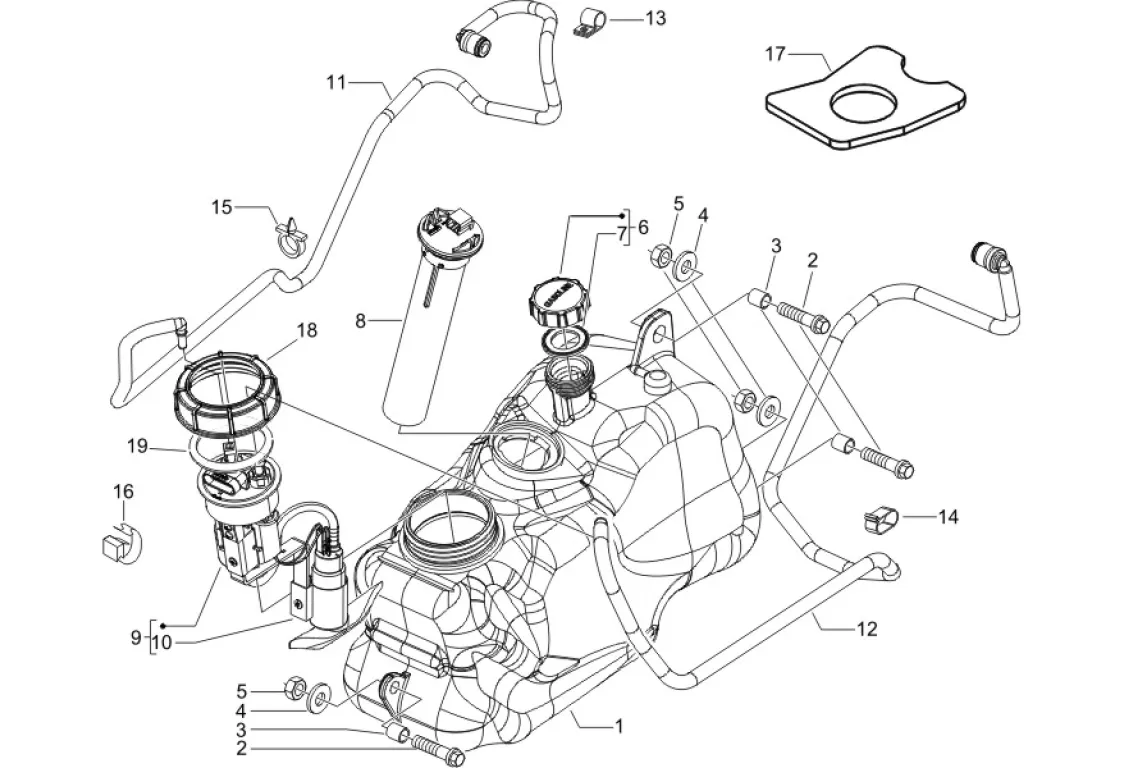 13
17
11
15
6
7
5
4
3
2
8
18
19
16
14
9
10
12
5
4
3
2
1