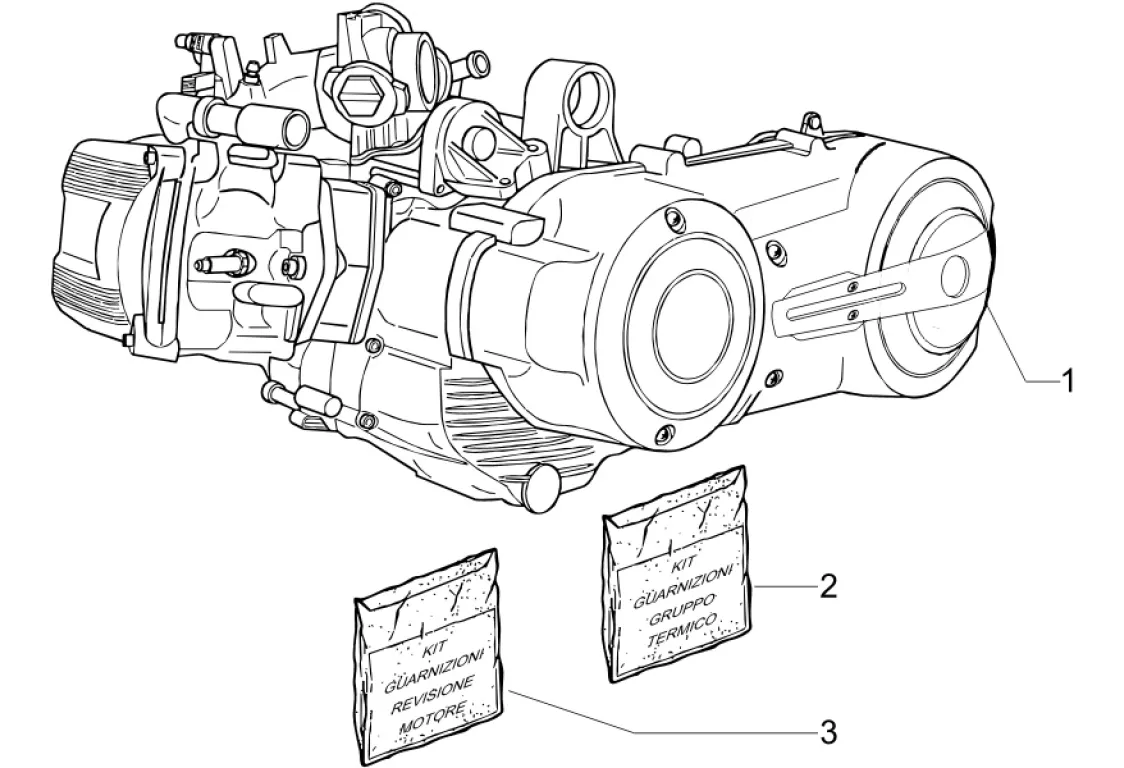 1

KIT
GUARNIZIONI
GRUPPO
TERMICO

2

KIT
GUARNIZIONI
REVISIONE
MOTORE

3