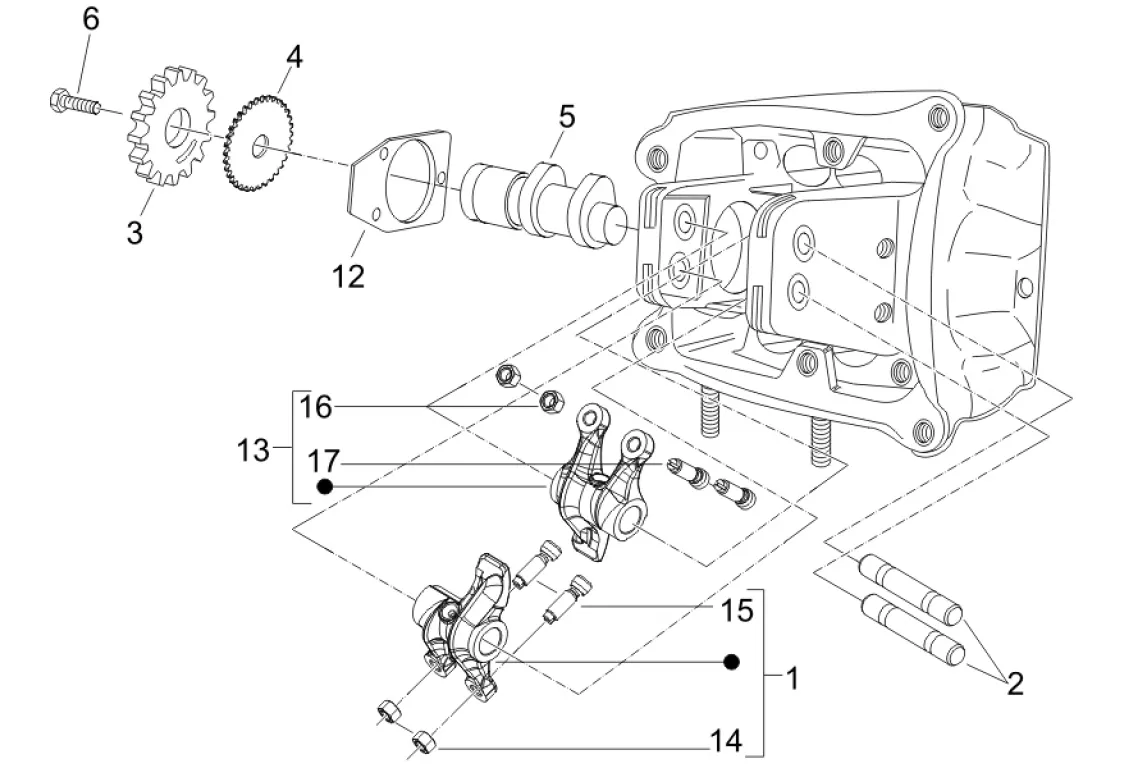 6
4
5
3
12
16
13
17
15
1
2
14