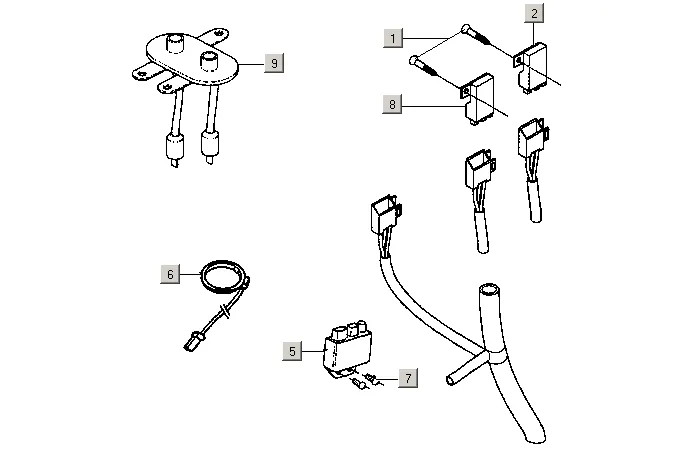 9
1
2
8
6
5
7