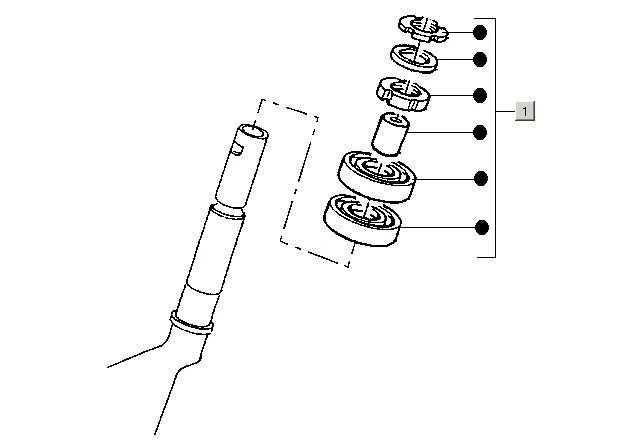 1