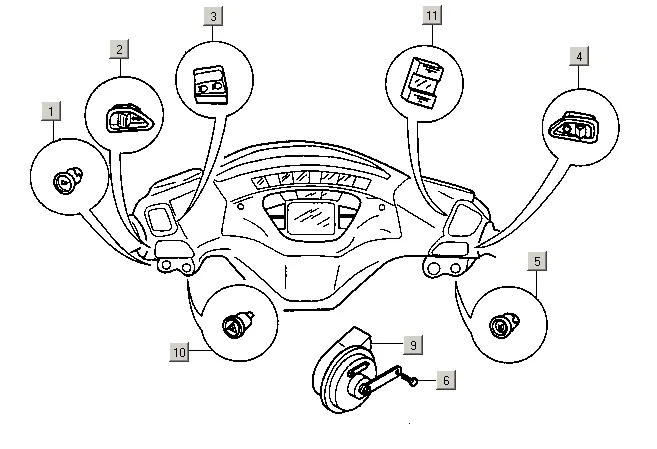 3
11
2
4
1
5
10
9
6