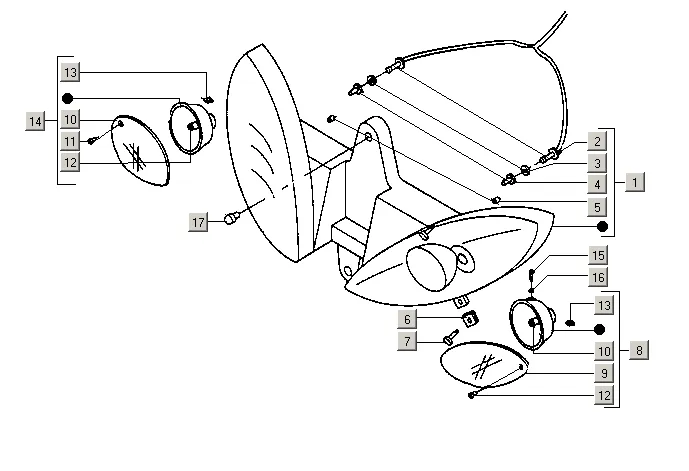 13
14
10
11
12
17
2
3
4
1
5
15
16
13
6
7
10
8
9
12