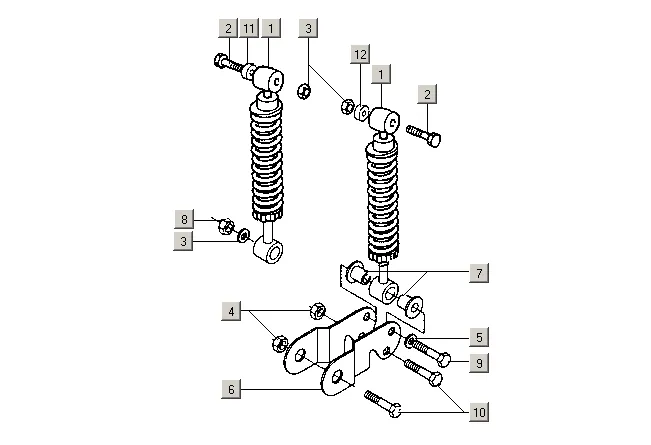 2
11
1
3
12
1
2
8
3
7
4
5
9
6
10